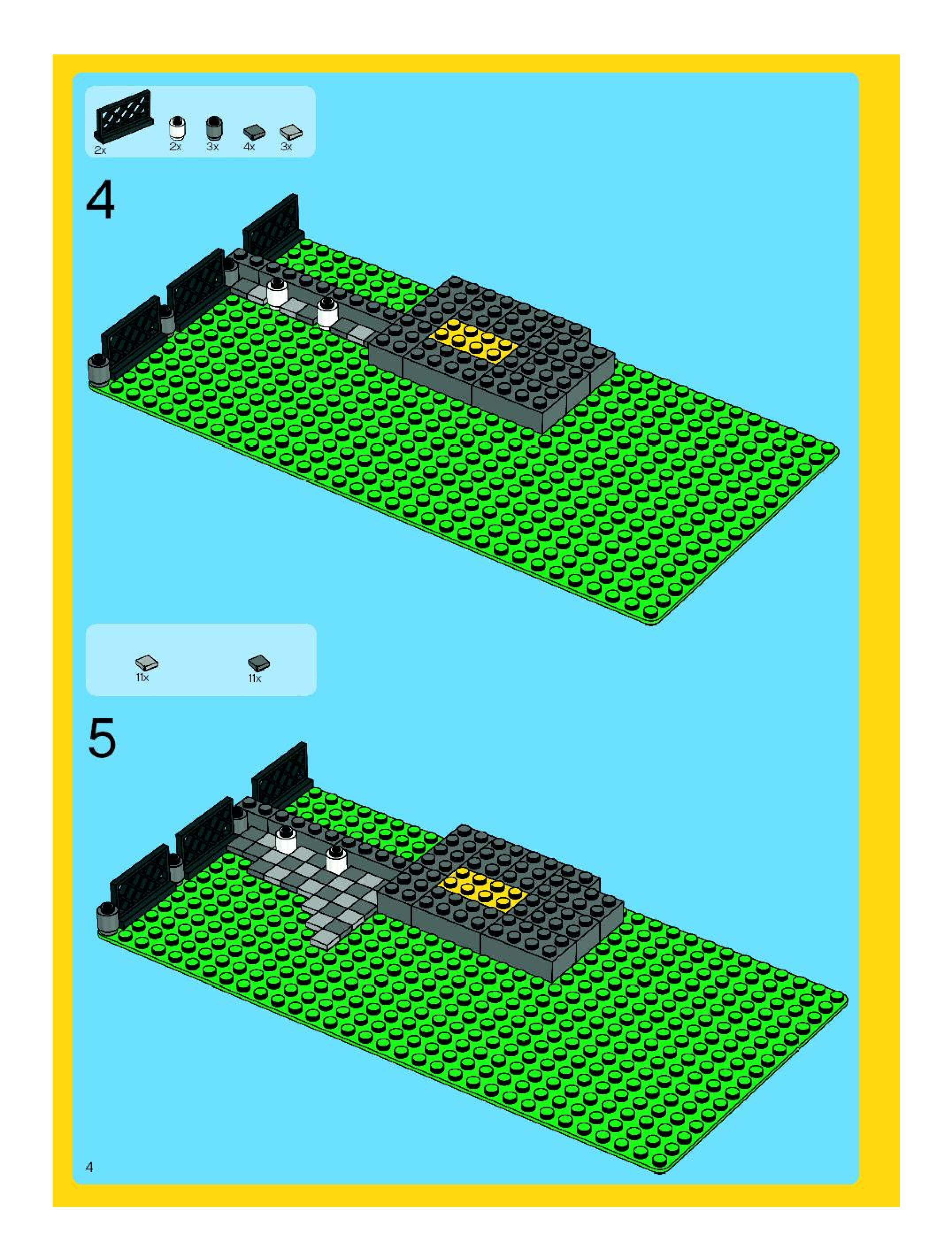 2x 2x 3x 4x 3x

4

11x 11x

5

4