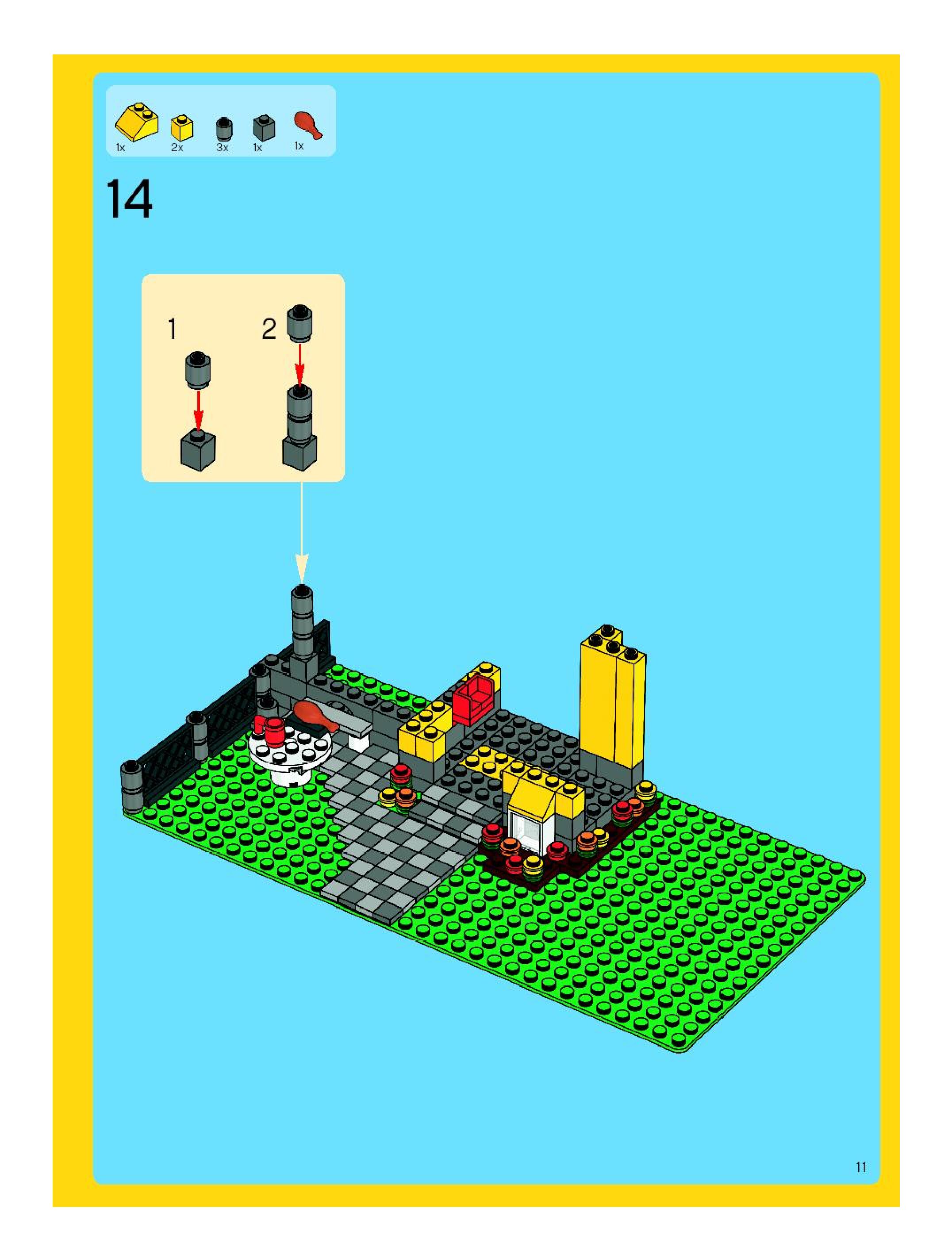 1x 2x 3x 1x 1x

14

1

2

11