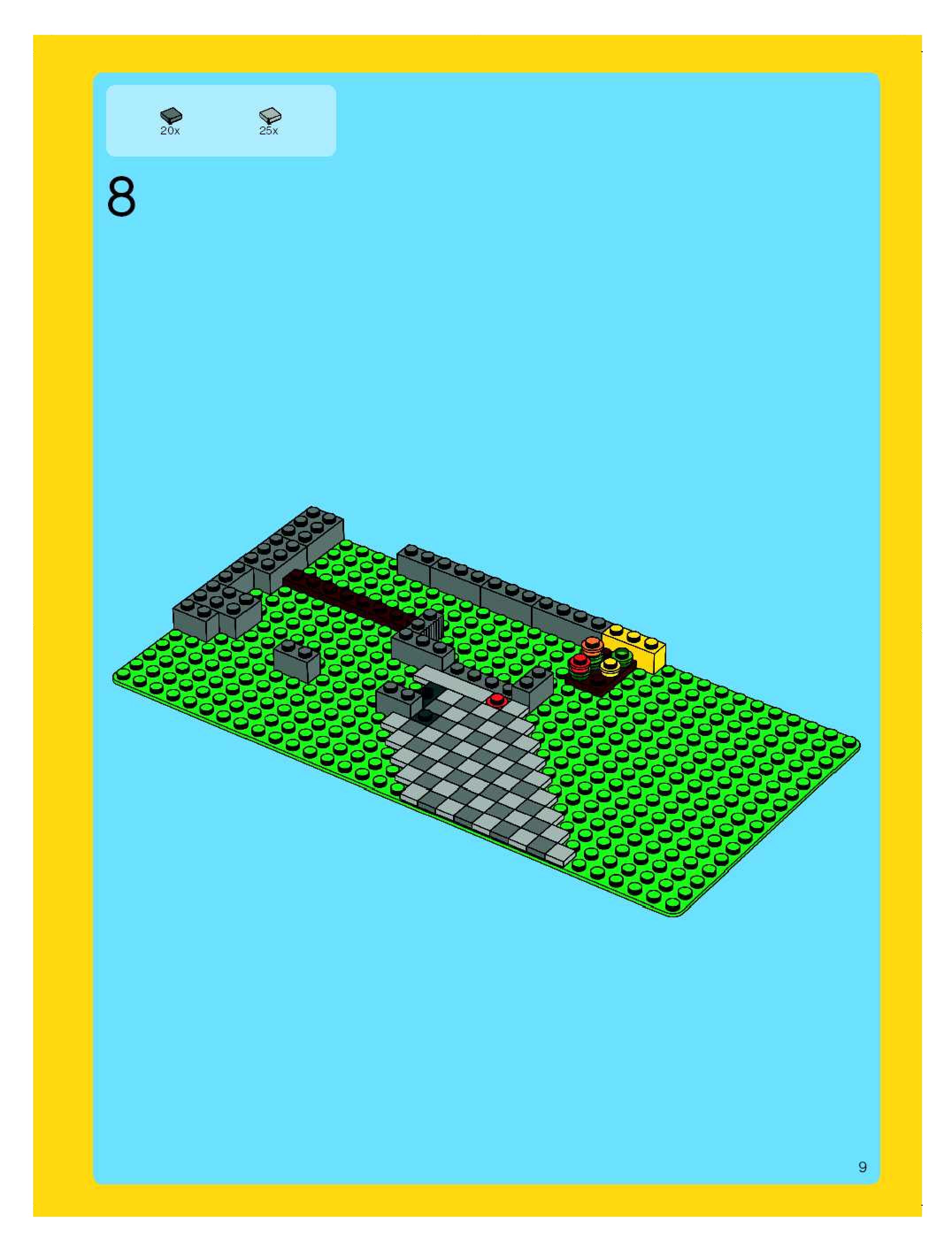 20x

25x

8

9