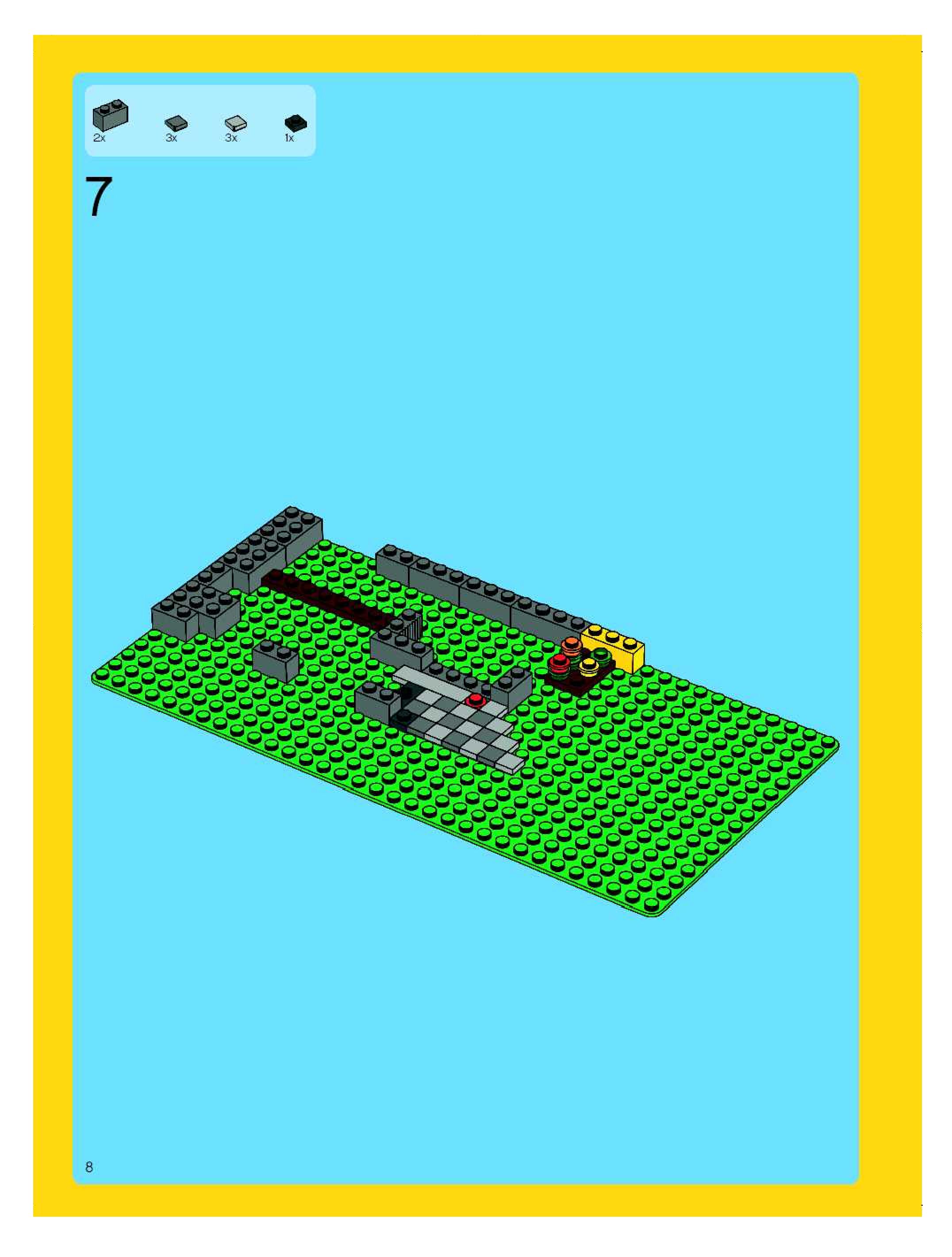 2x 3x 3x 1x

7

8