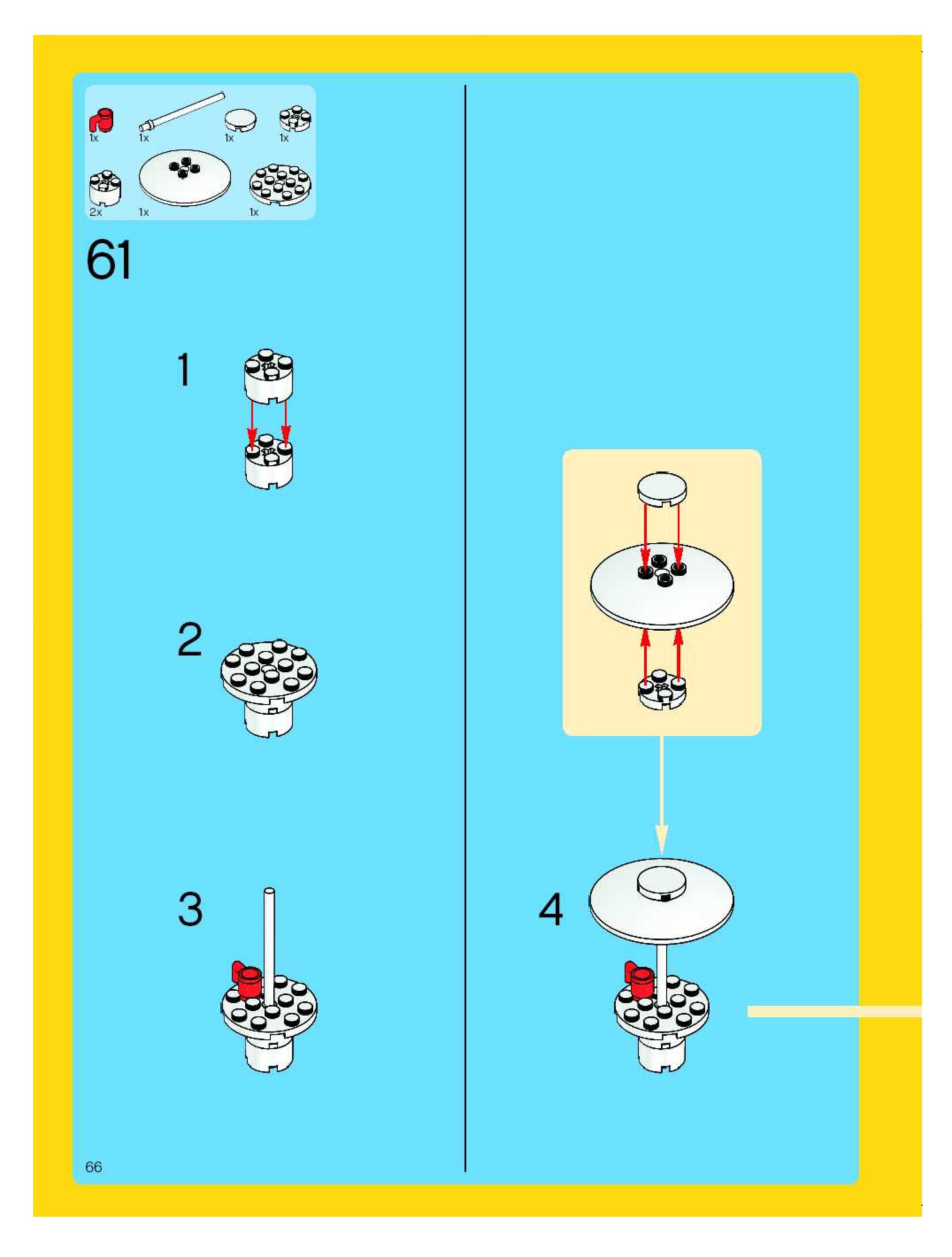 1x 1x 1x 1x

2x 1x 1x

61

1

2

3

4

66