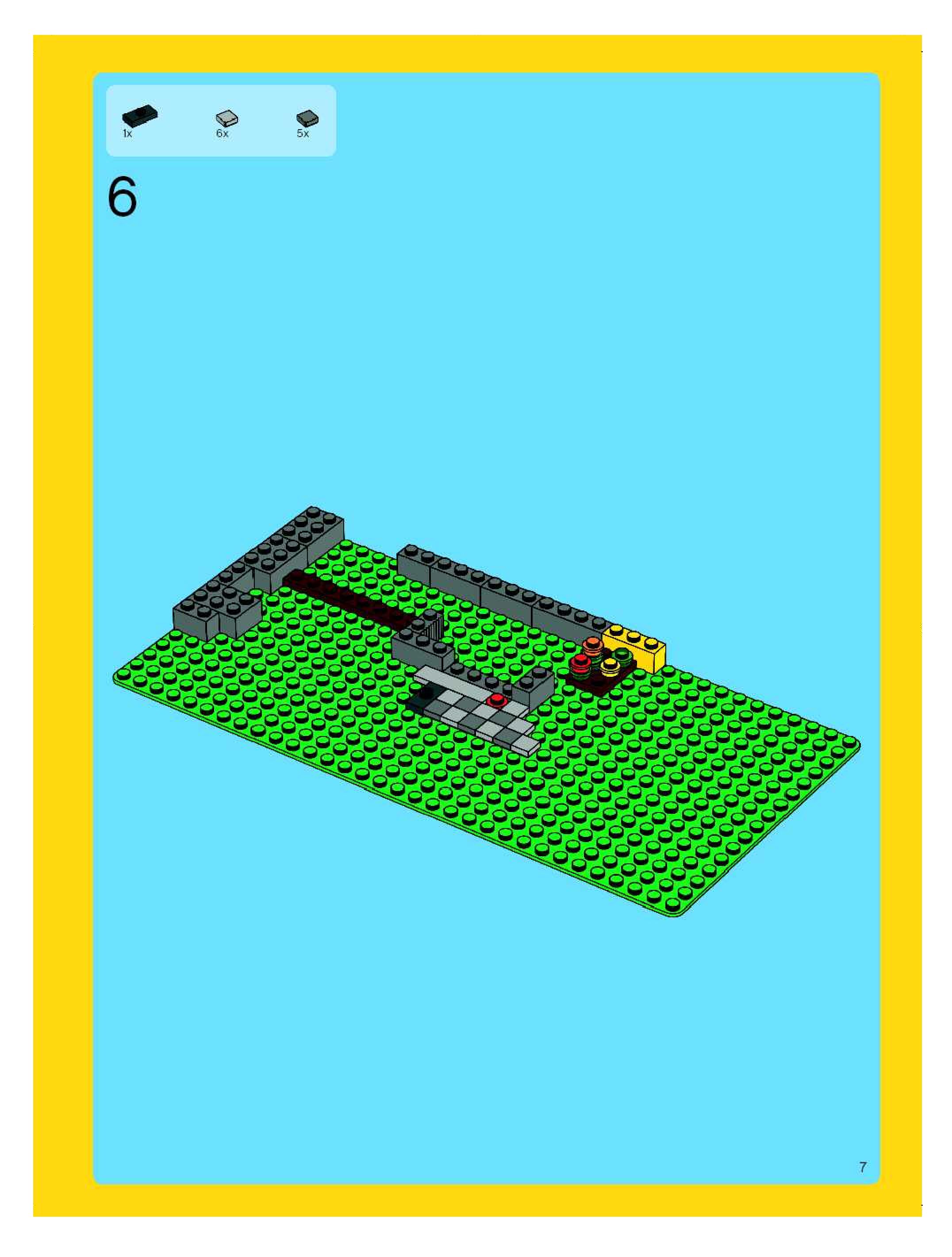 1x

6x

5x

6

7