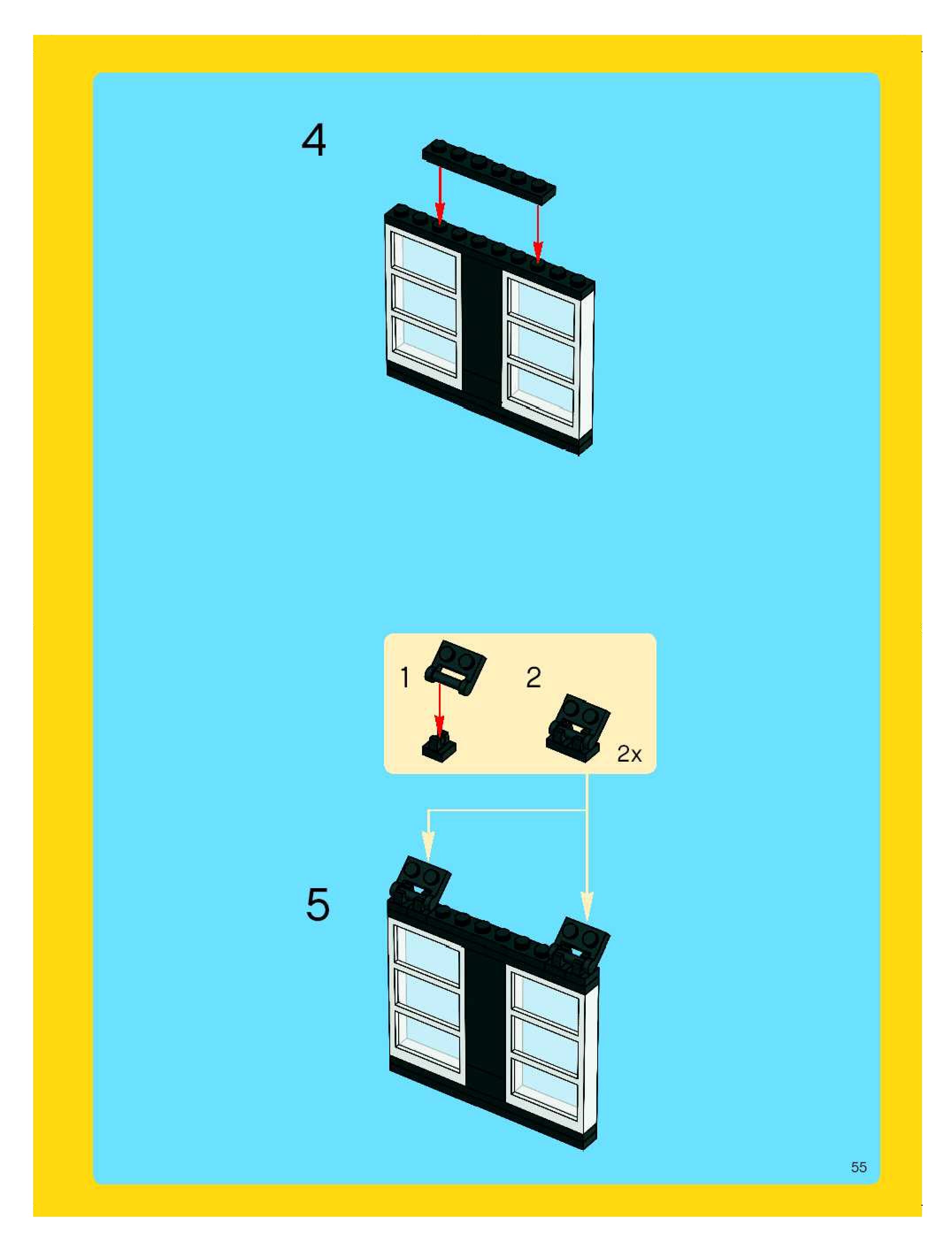 4

1

2

2x

5

55