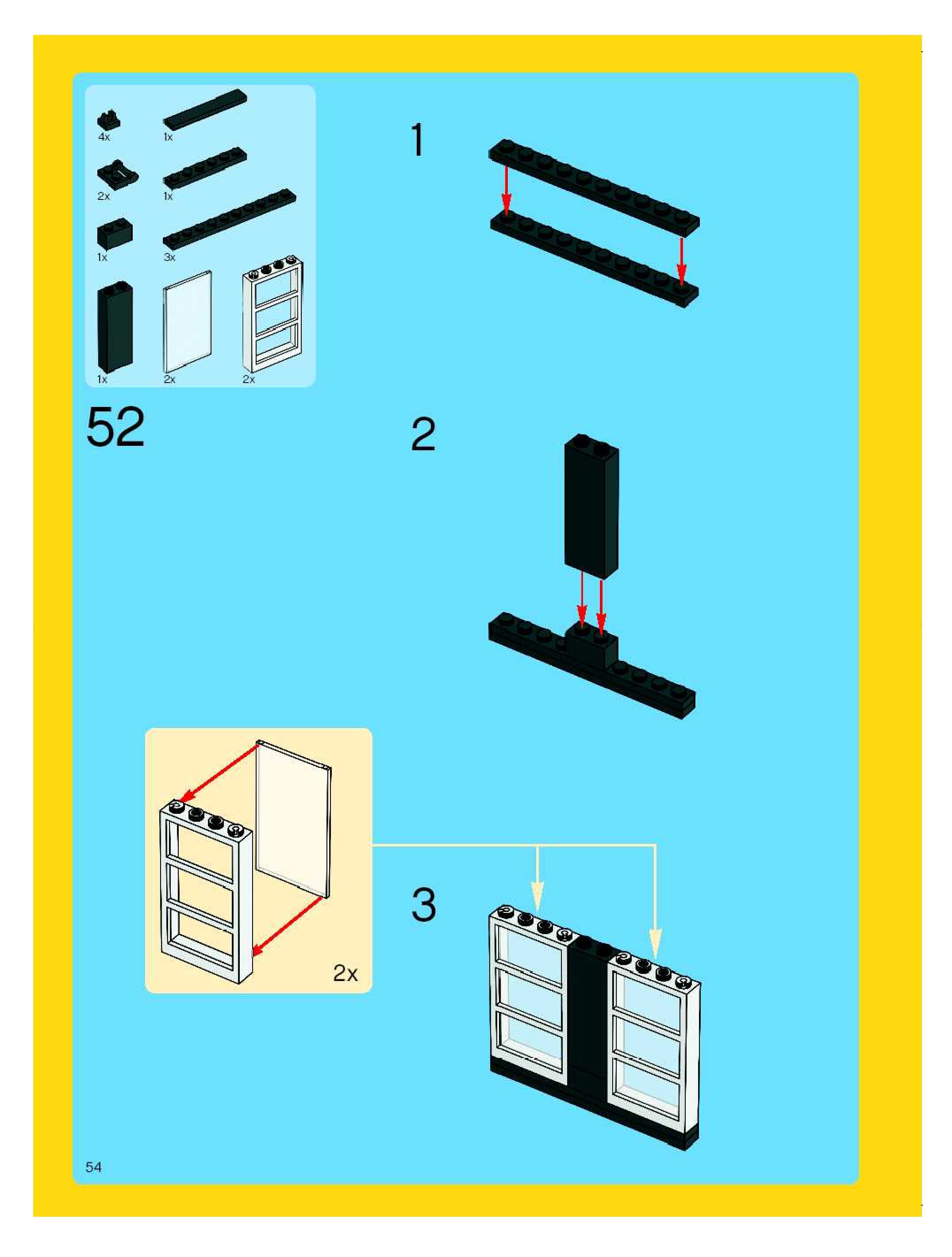 4x 1x
2x 1x
1x 3x
1x 2x 2x

52

1

2

2x

3

54