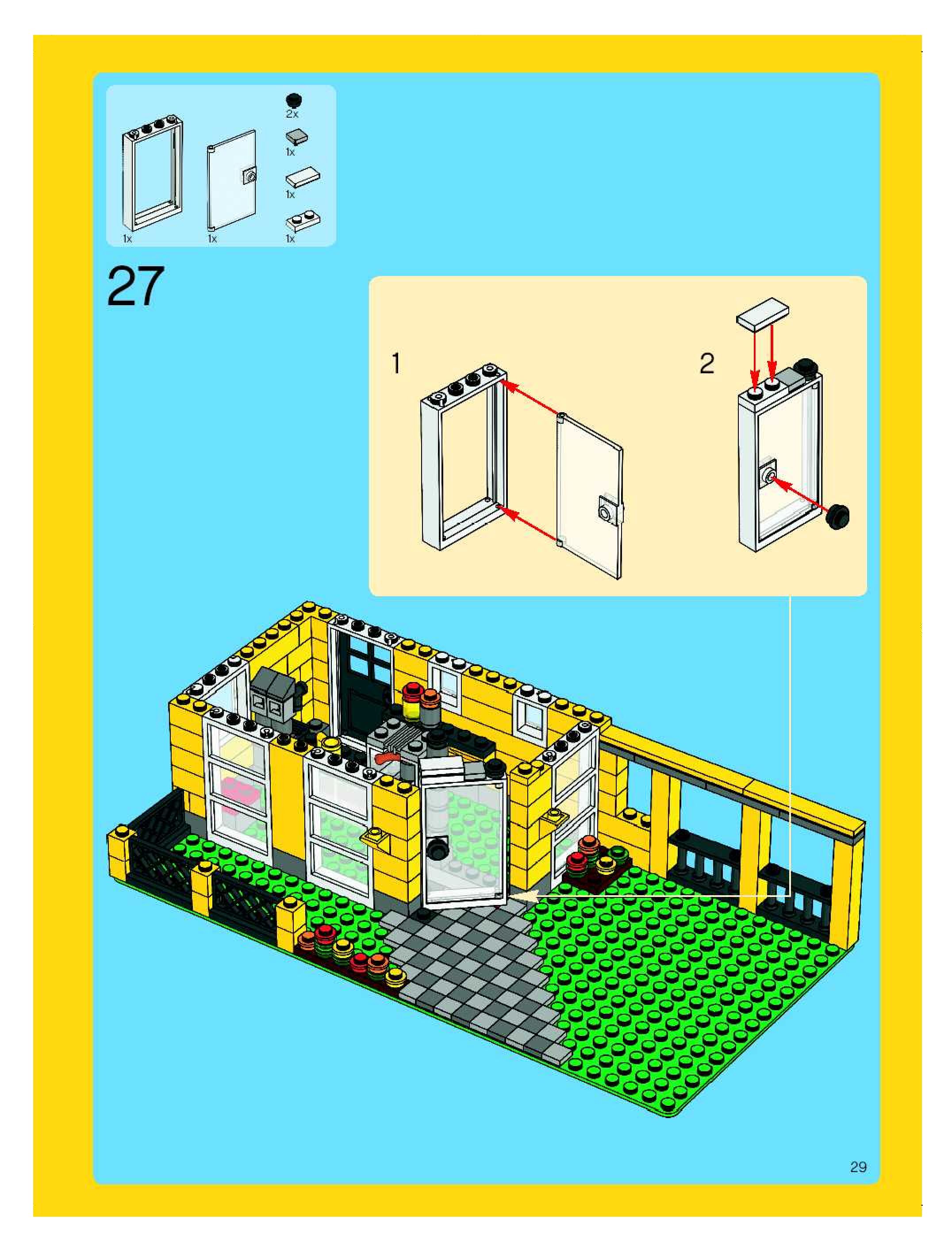 2x
1x
1x
1x
1x
1x

27

1

2

29