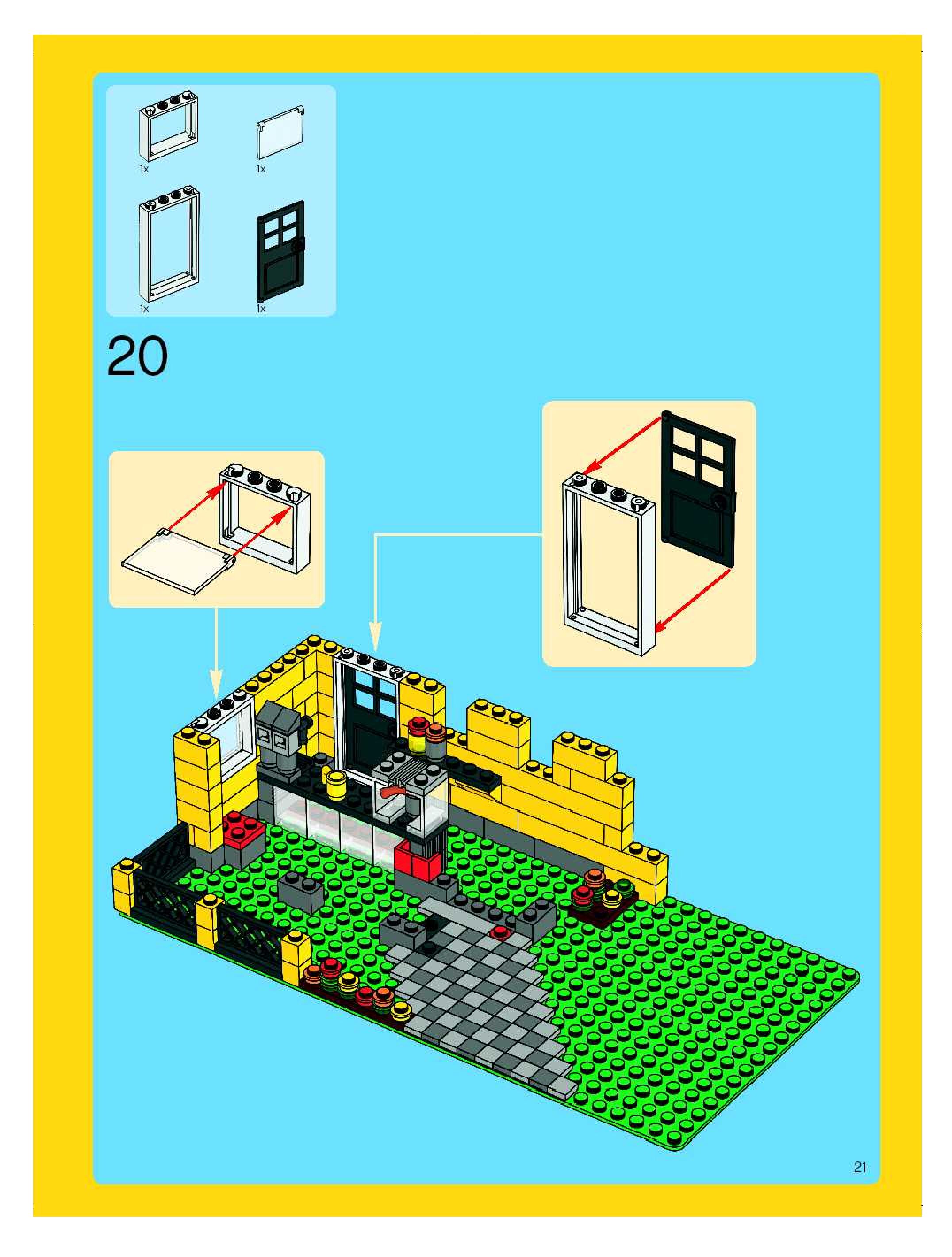 1x
1x
1x
1x

20

21