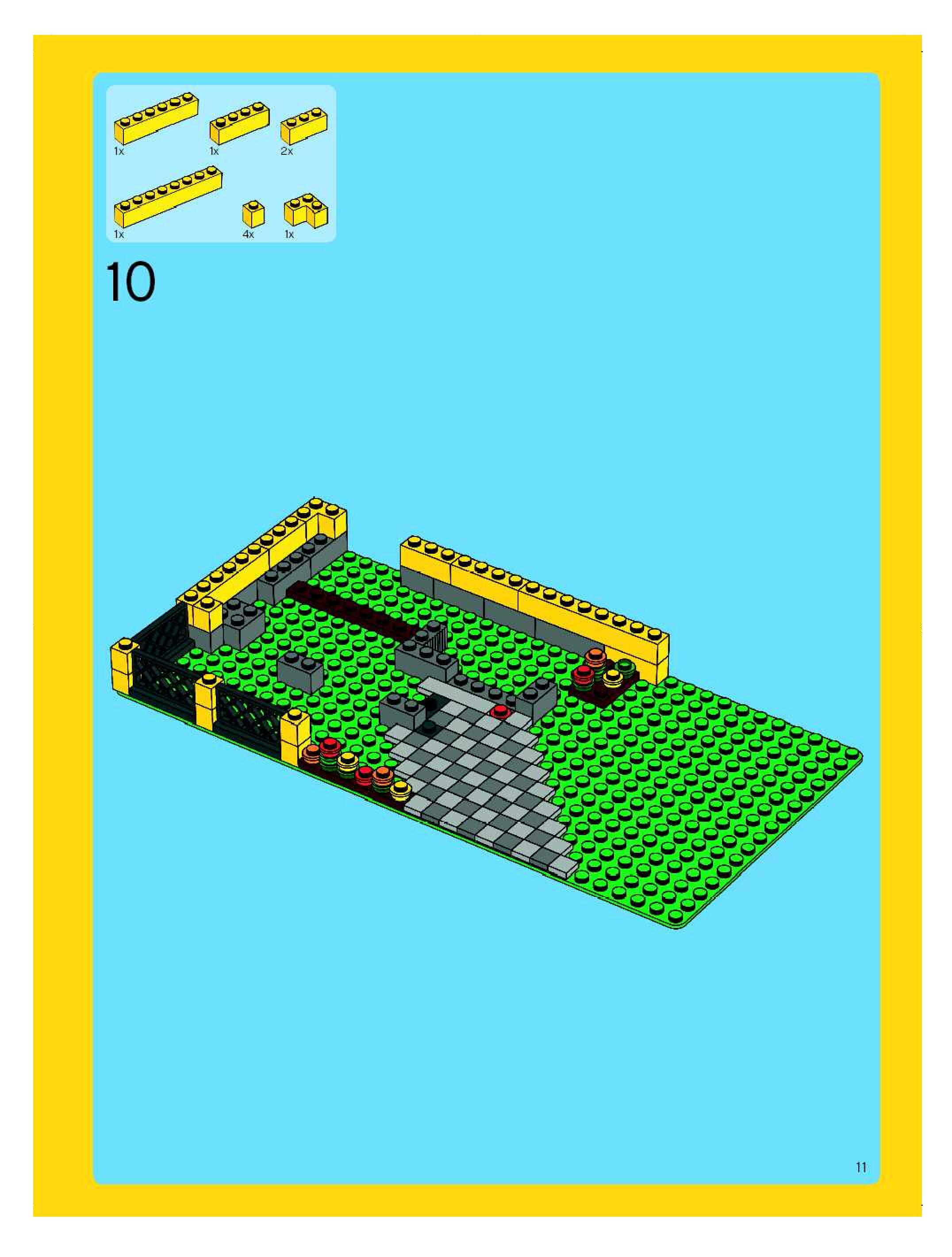 1x 1x 2x

1x 4x 1x

10

11