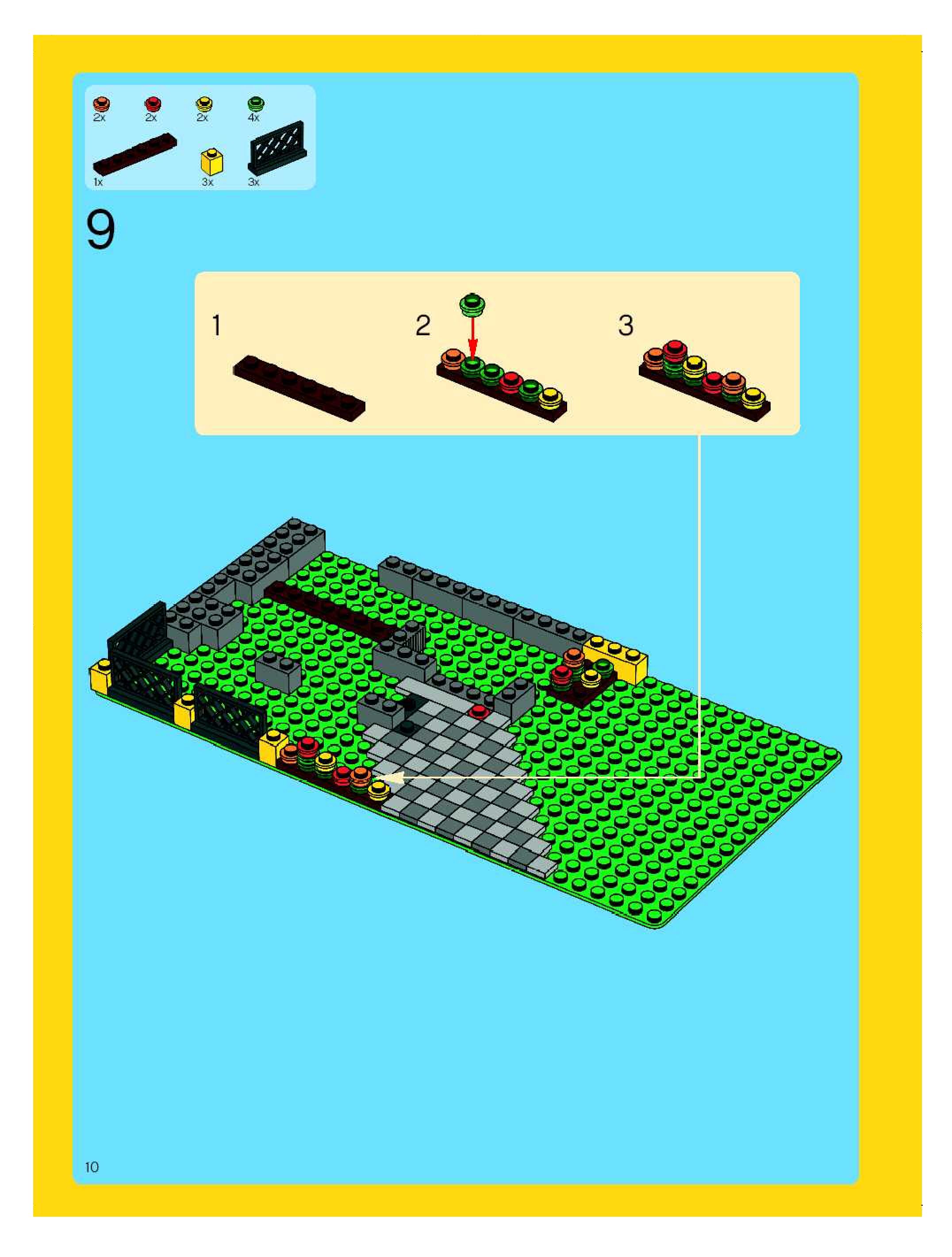 2x 2x 2x 4x

1x 3x 3x

9

1

2

3

10