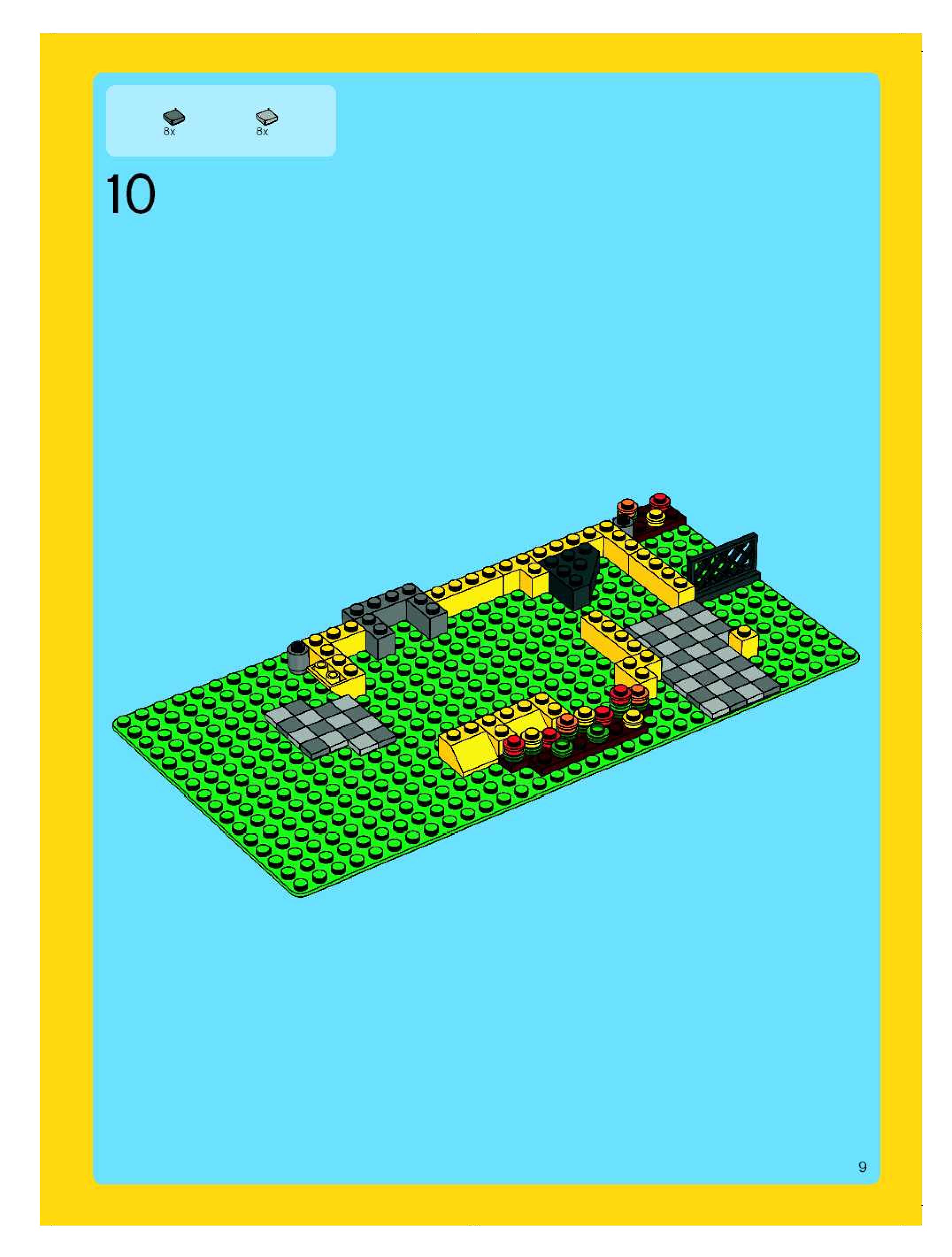 8x 8x

10

9