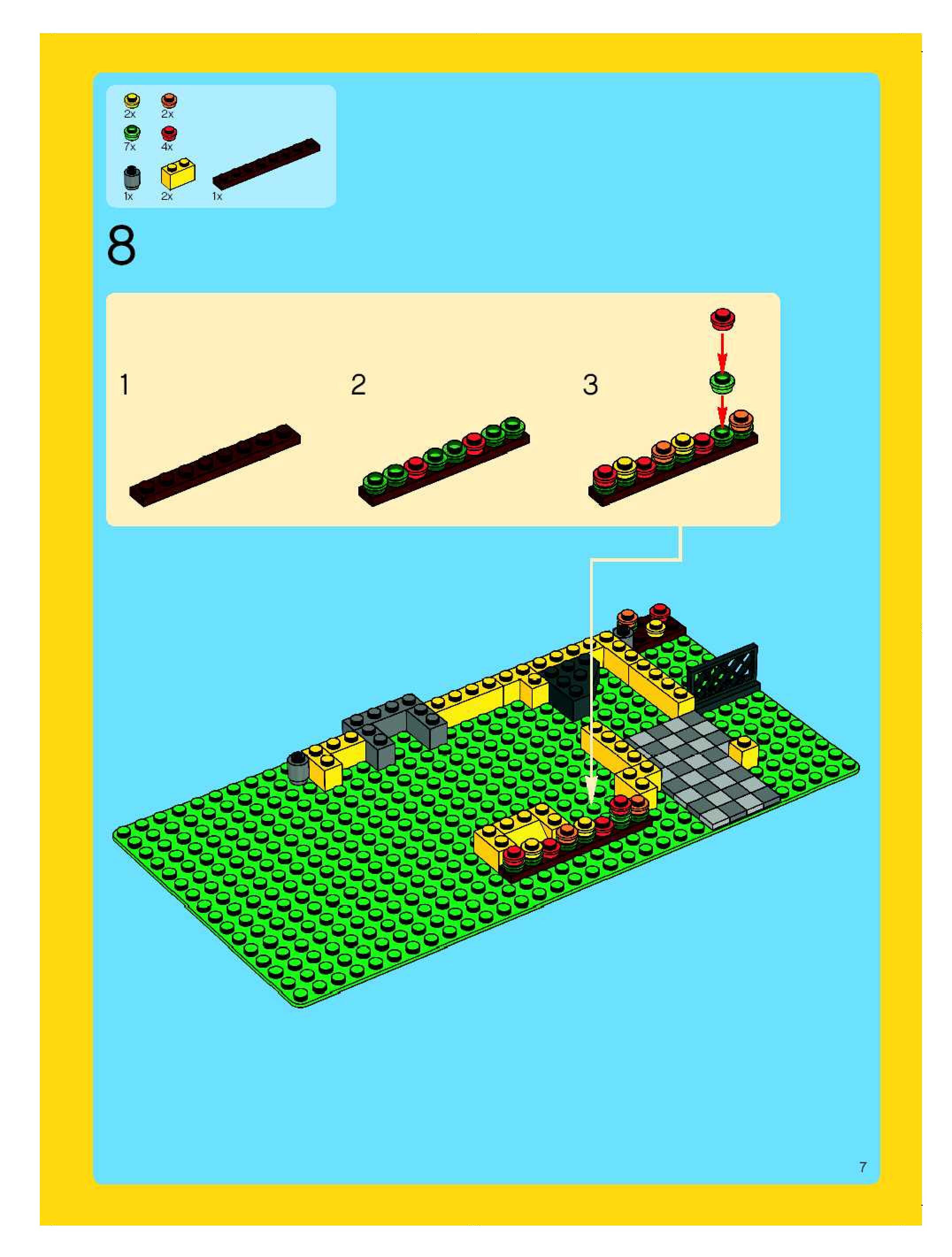 2x 2x
7x 4x
1x 2x 1x

8

1

2

3

7