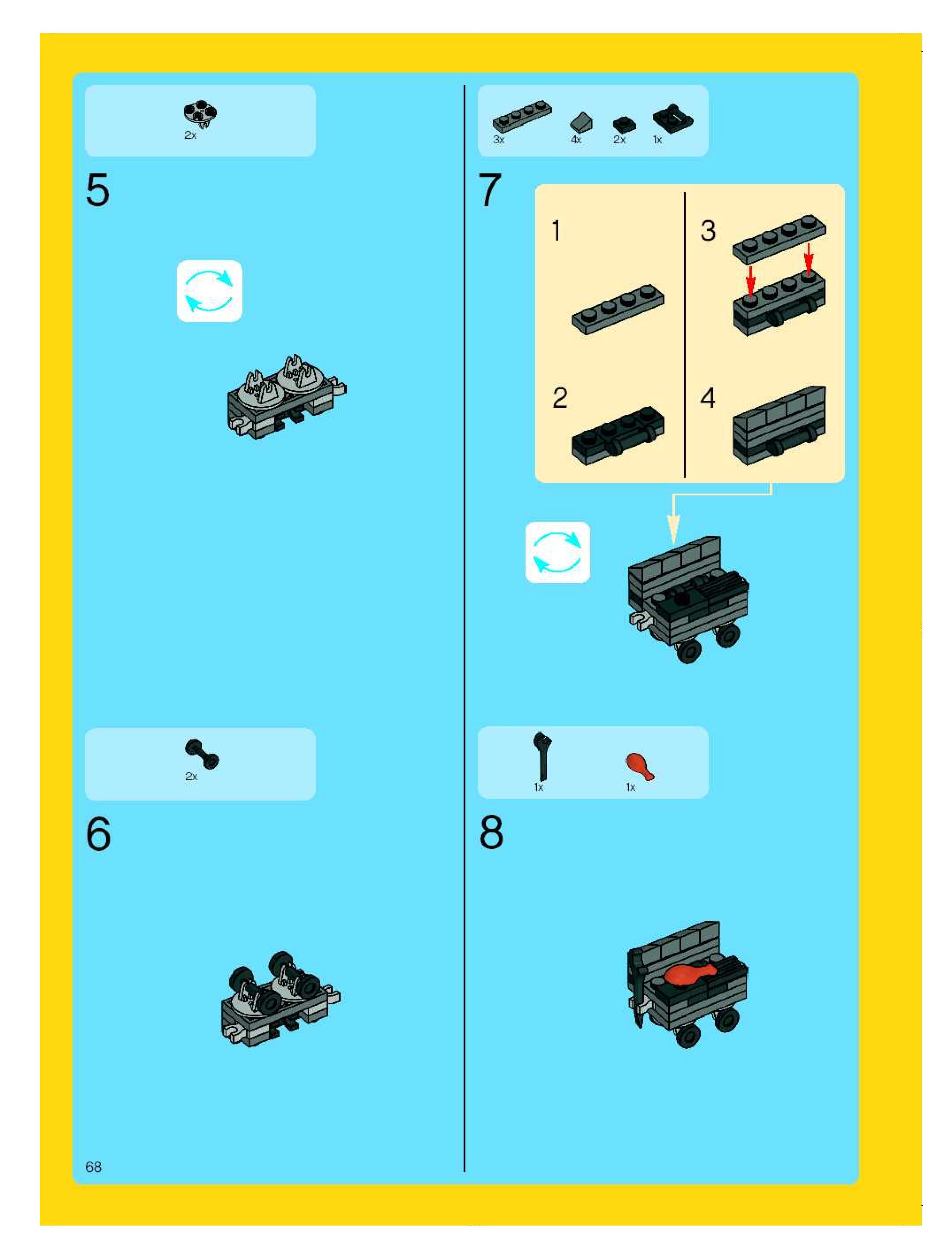 2x

5

2x

6

68

3x 4x 2x 1x

7

1

2

3

4

1x 1x

8