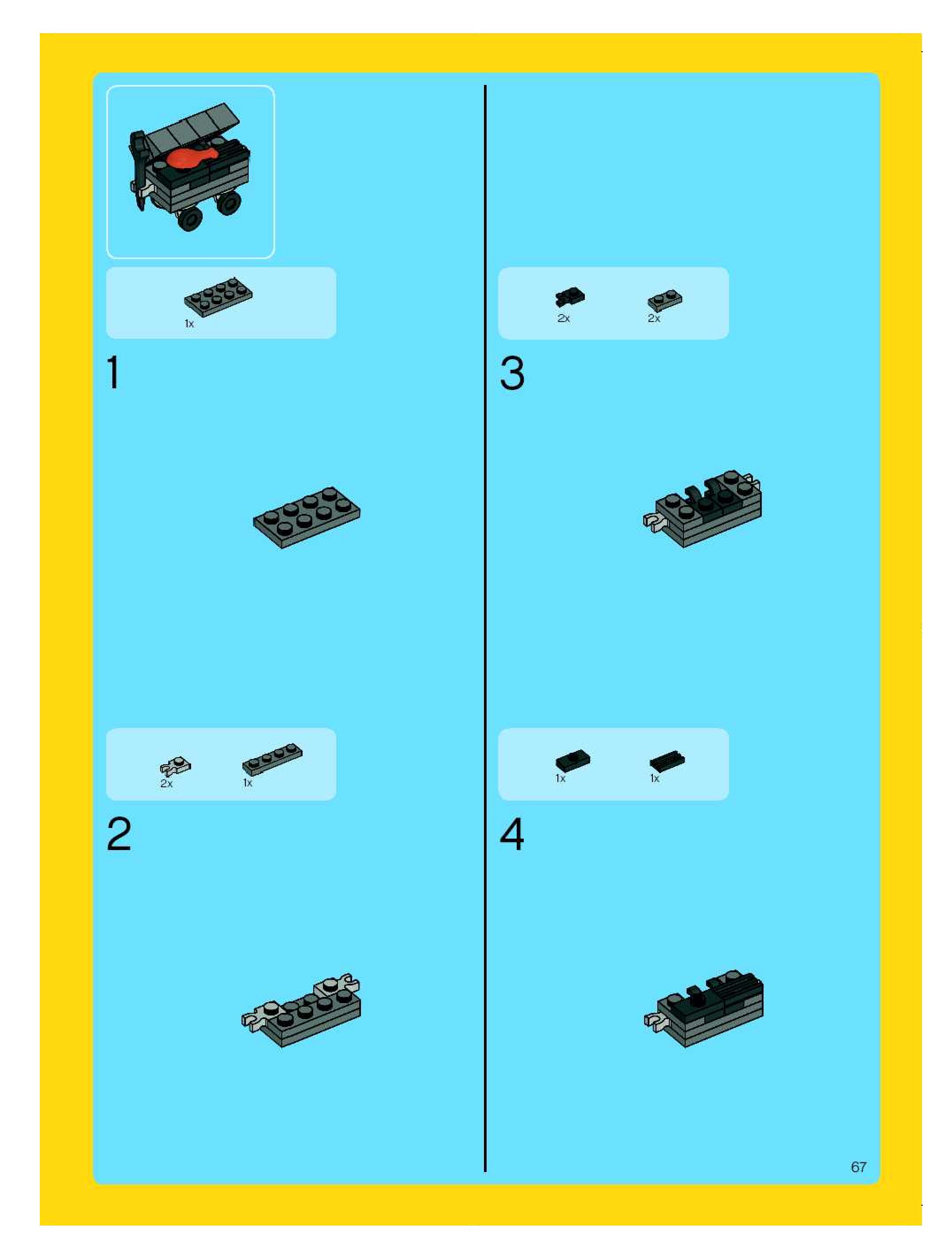 1x

1

2x 1x

2

2x 2x

3

1x 1x

4

67