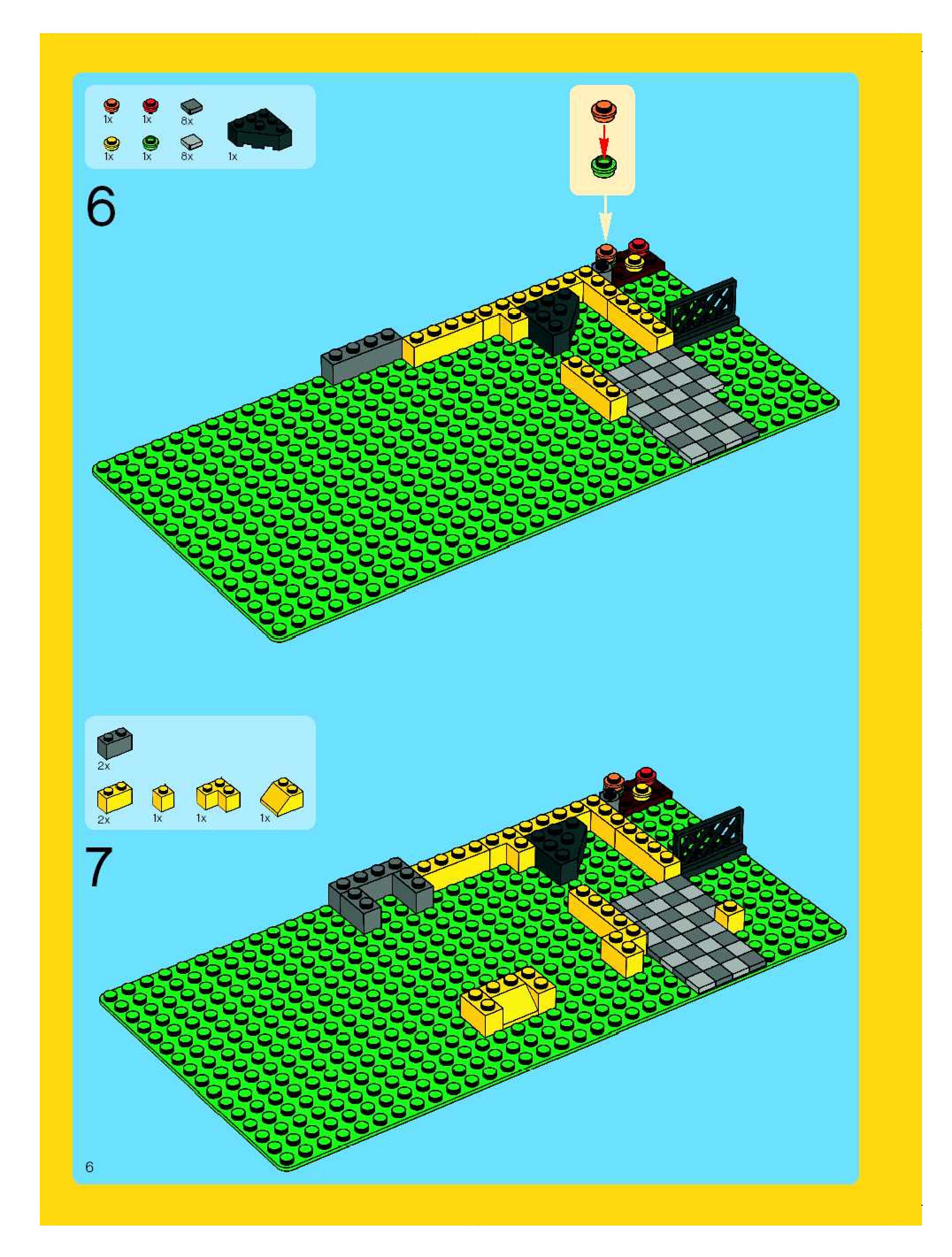 1x 1x 8x
1x 1x 8x 1x

6

2x
2x 1x 1x 1x

7

6