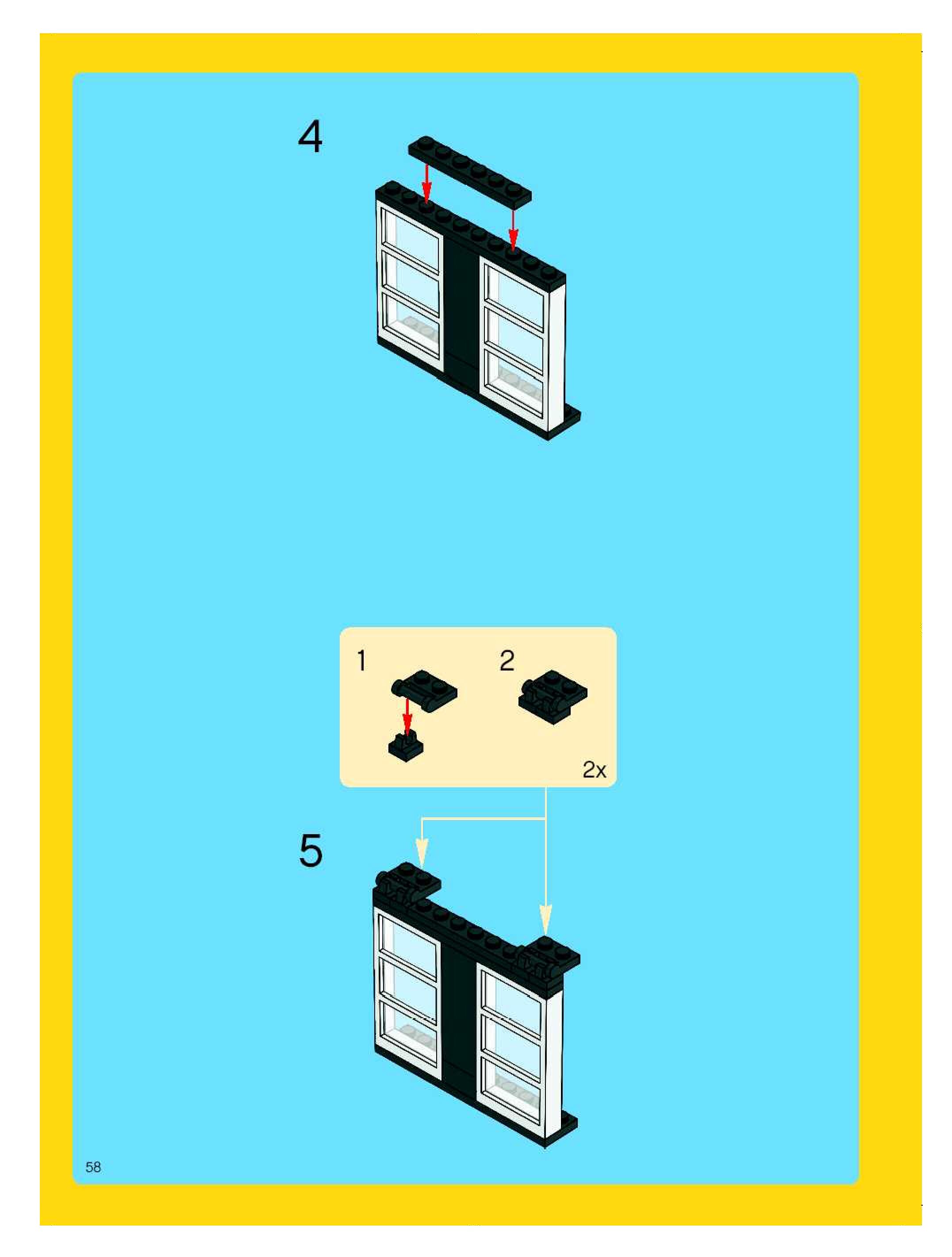 4

1

2

2x

5

58