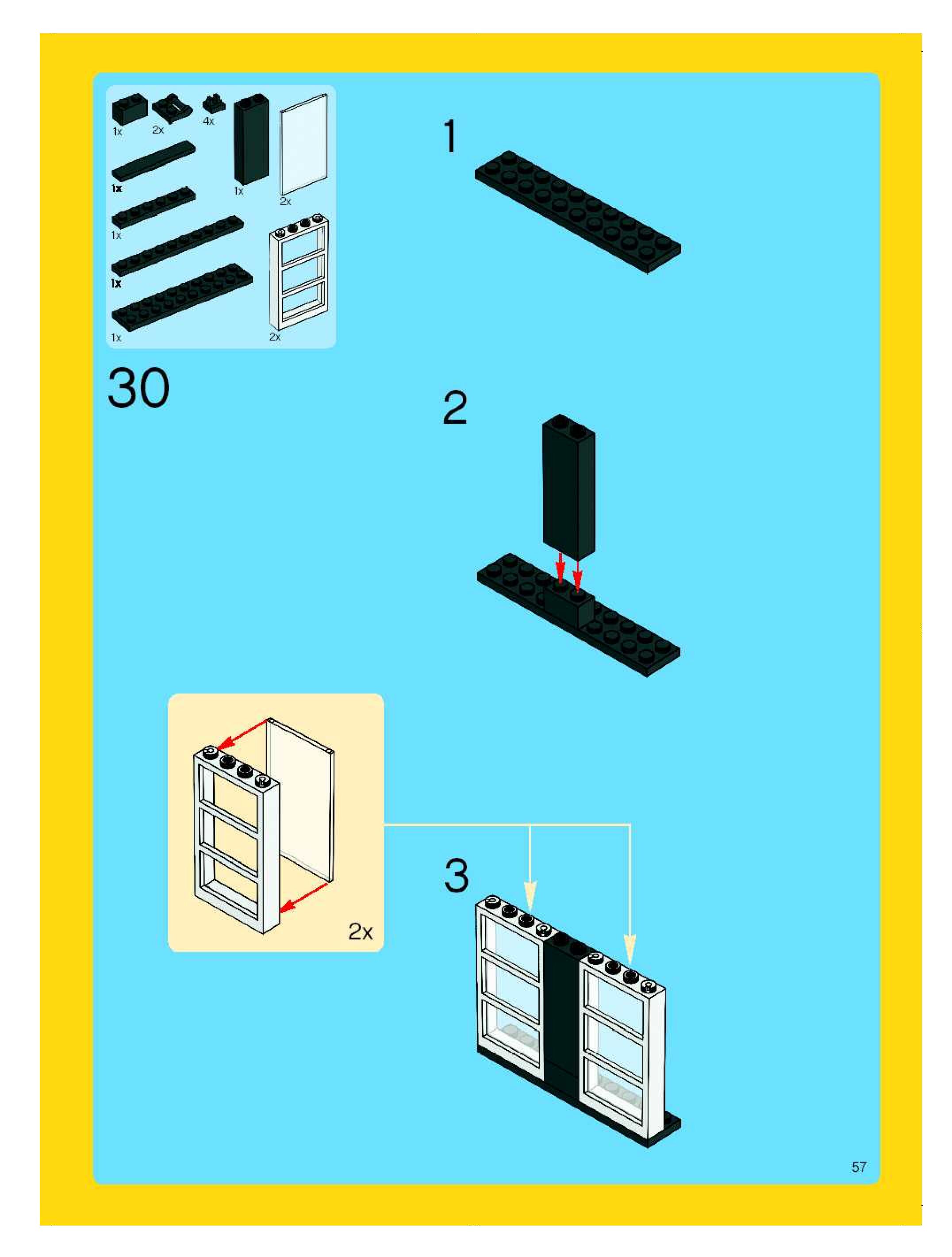 1x
2x
4x
1x
1x
2x
1x
1x
1x
2x

30

1

2

2x

3

57