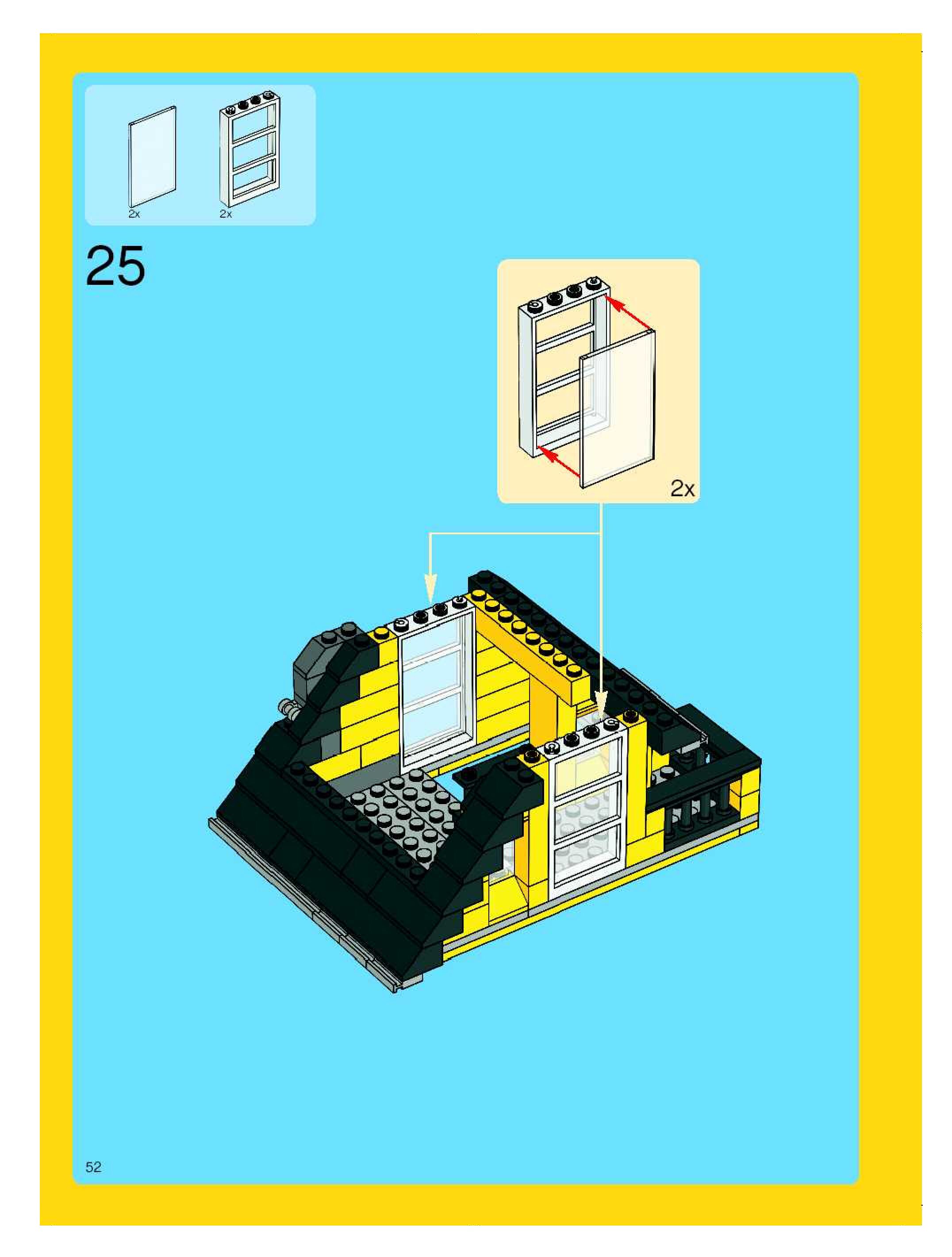 2x
2x

25

2x

52