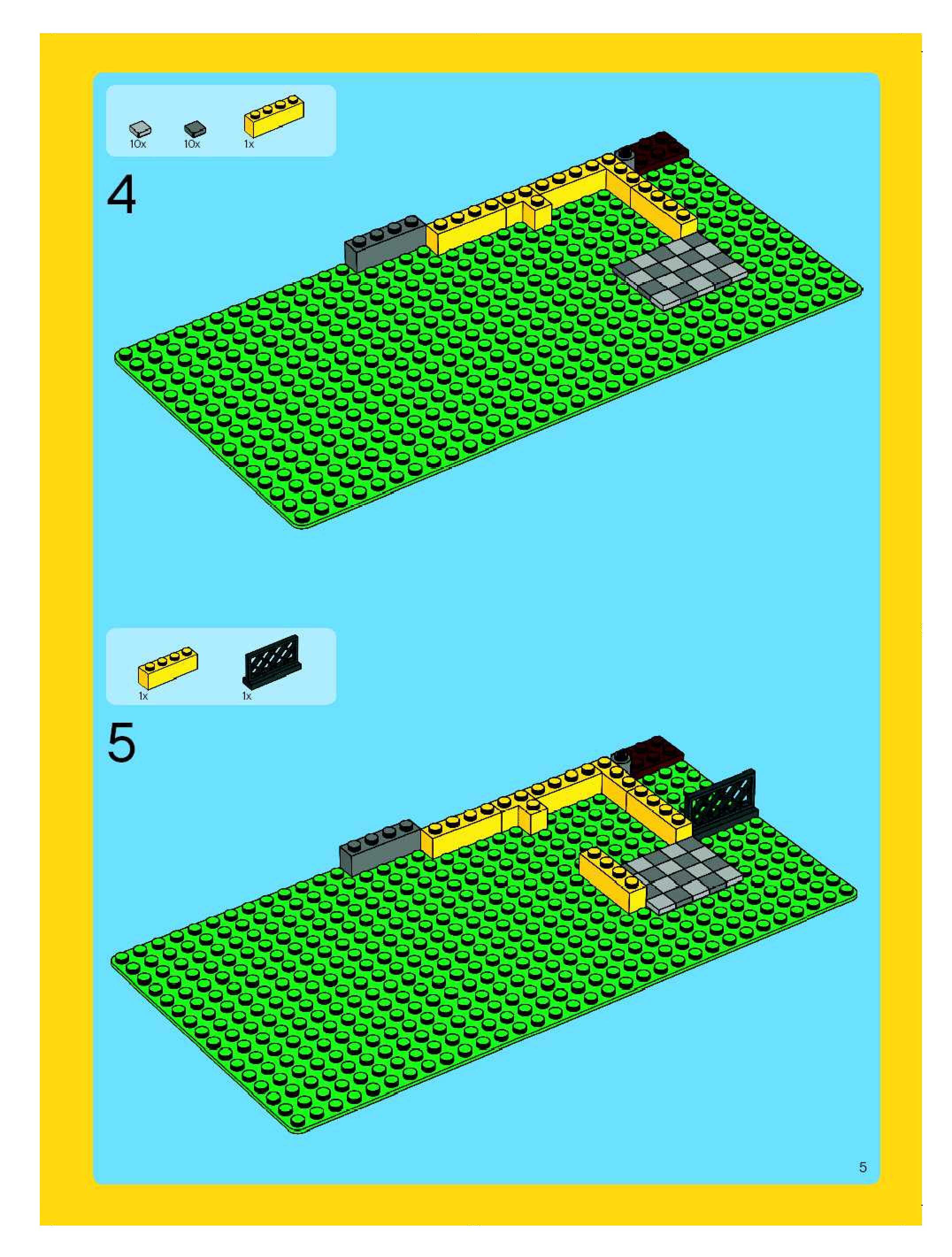 10x 10x 1x

4

1x 1x

5

5