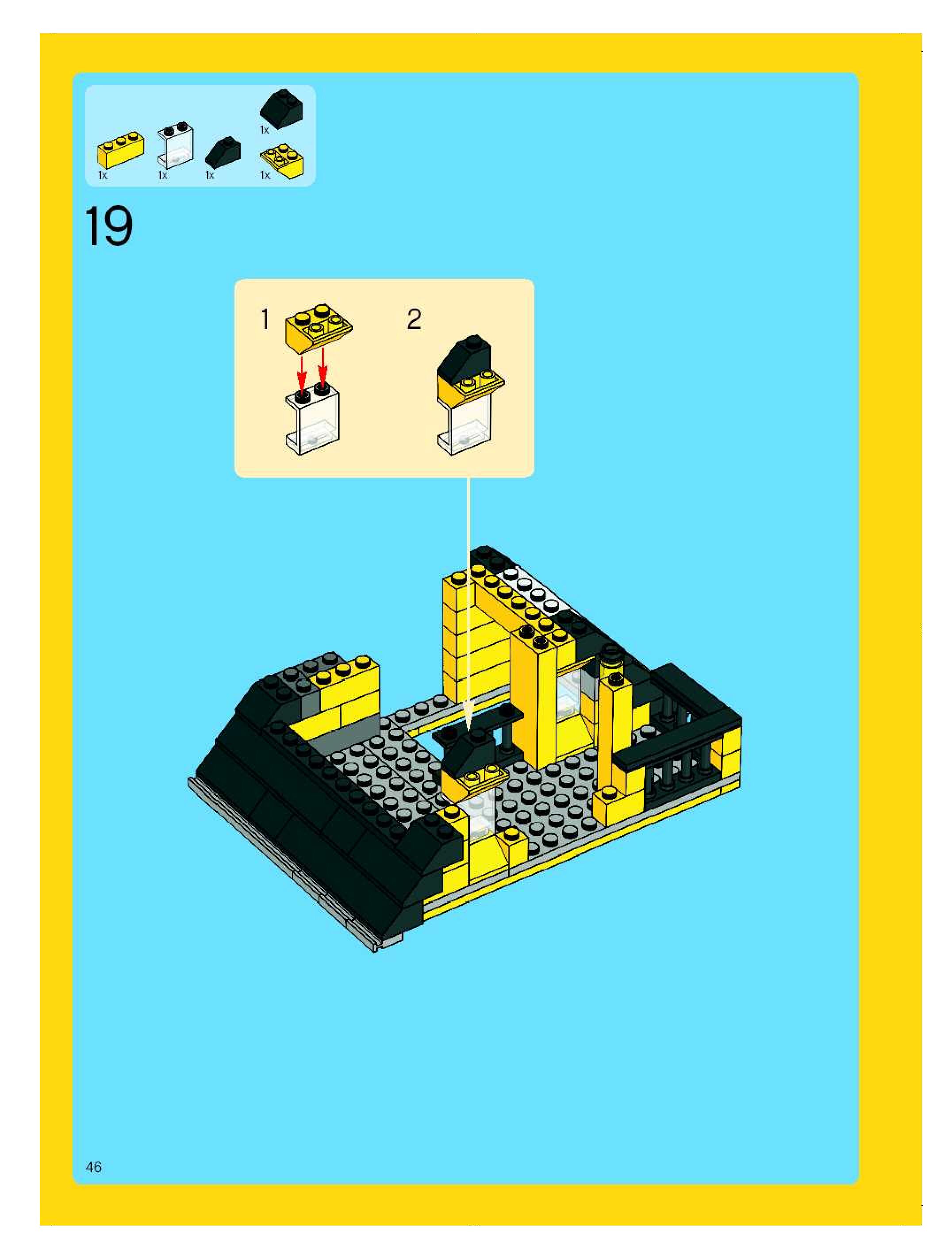 1x

1x 1x 1x 1x

19

1

2

46