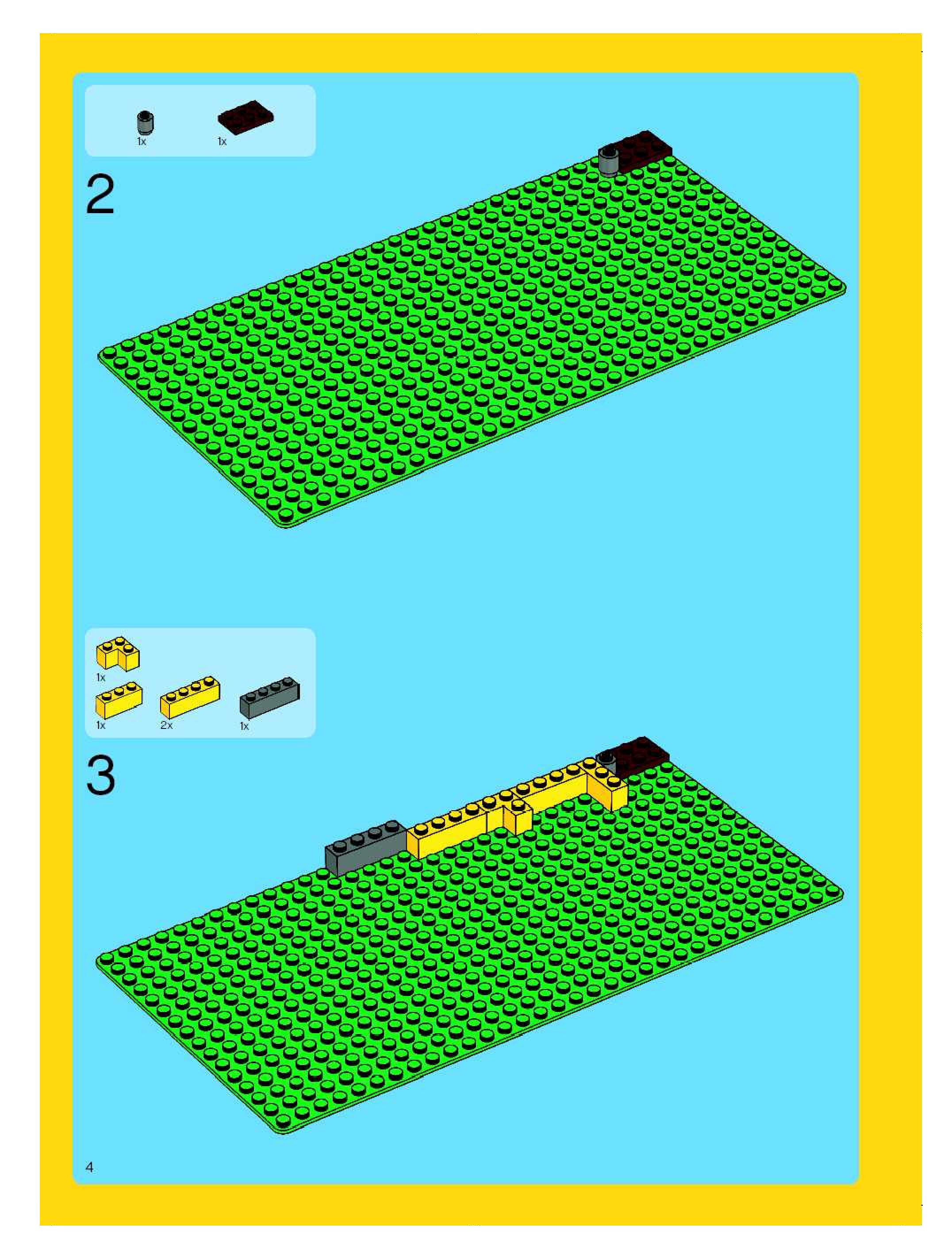 1x 1x

2

1x

1x 2x 1x

3

4