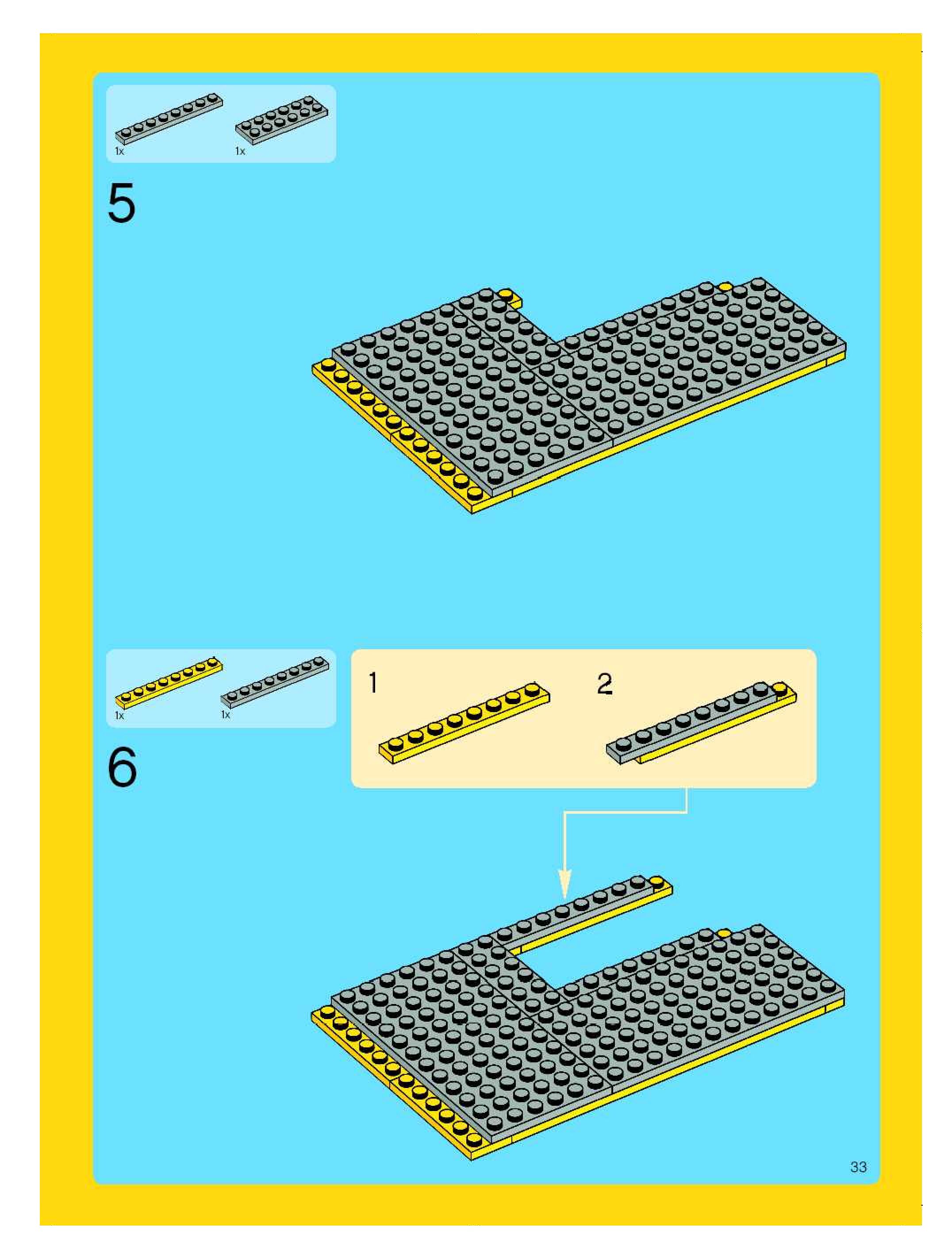 1x
1x

5

1x
1x

6

1

2

33