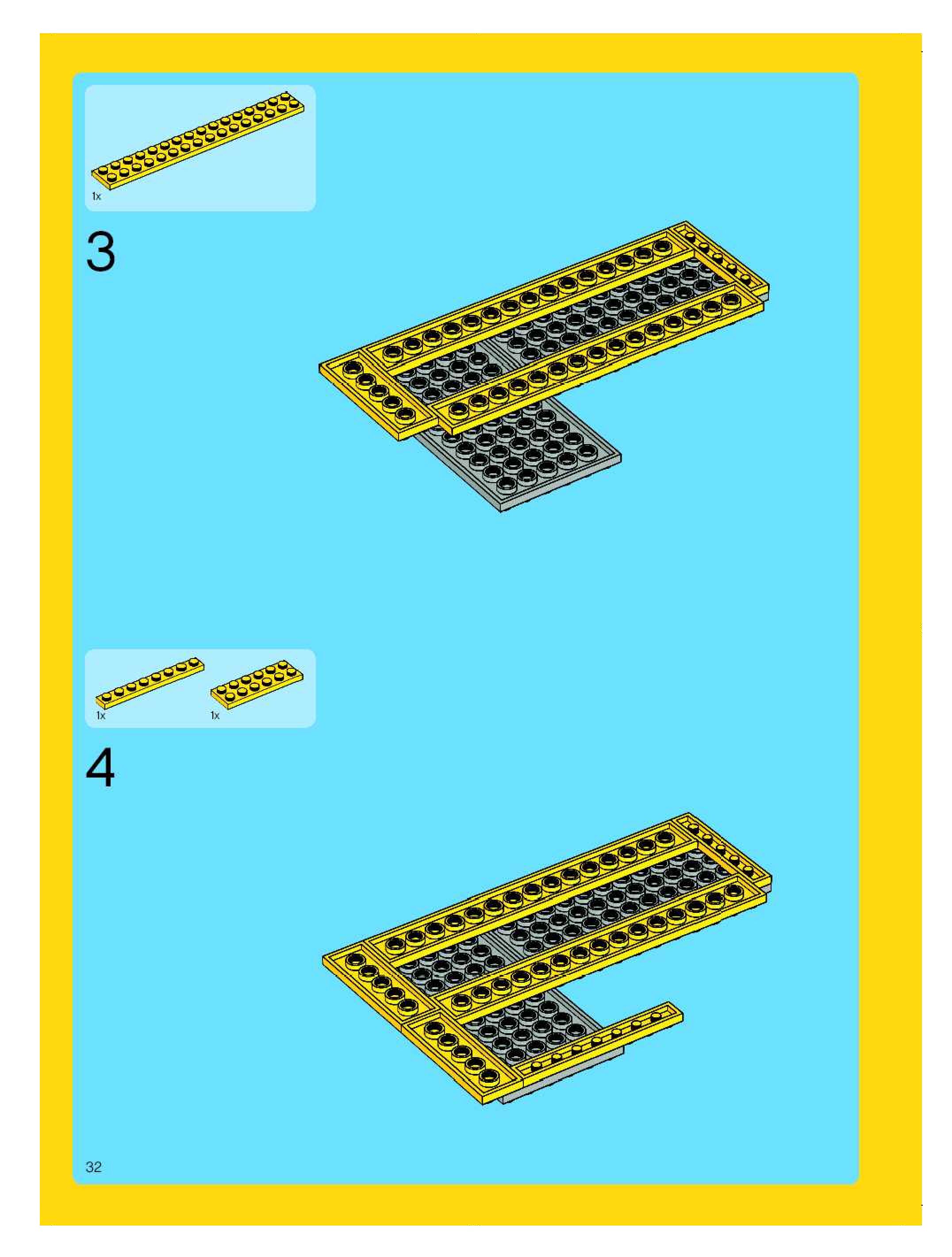 1x

3

1x

1x

4

32