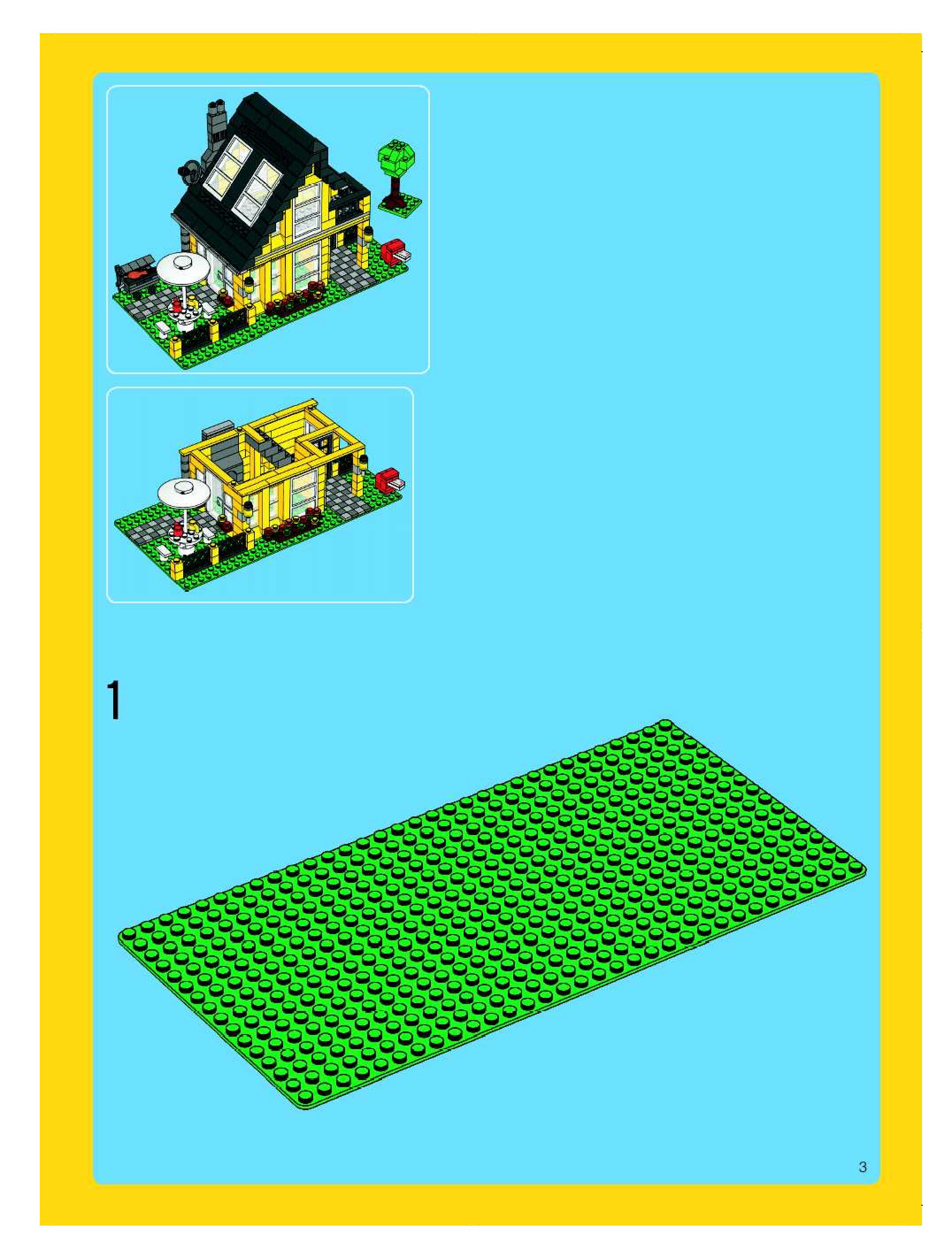 1

3