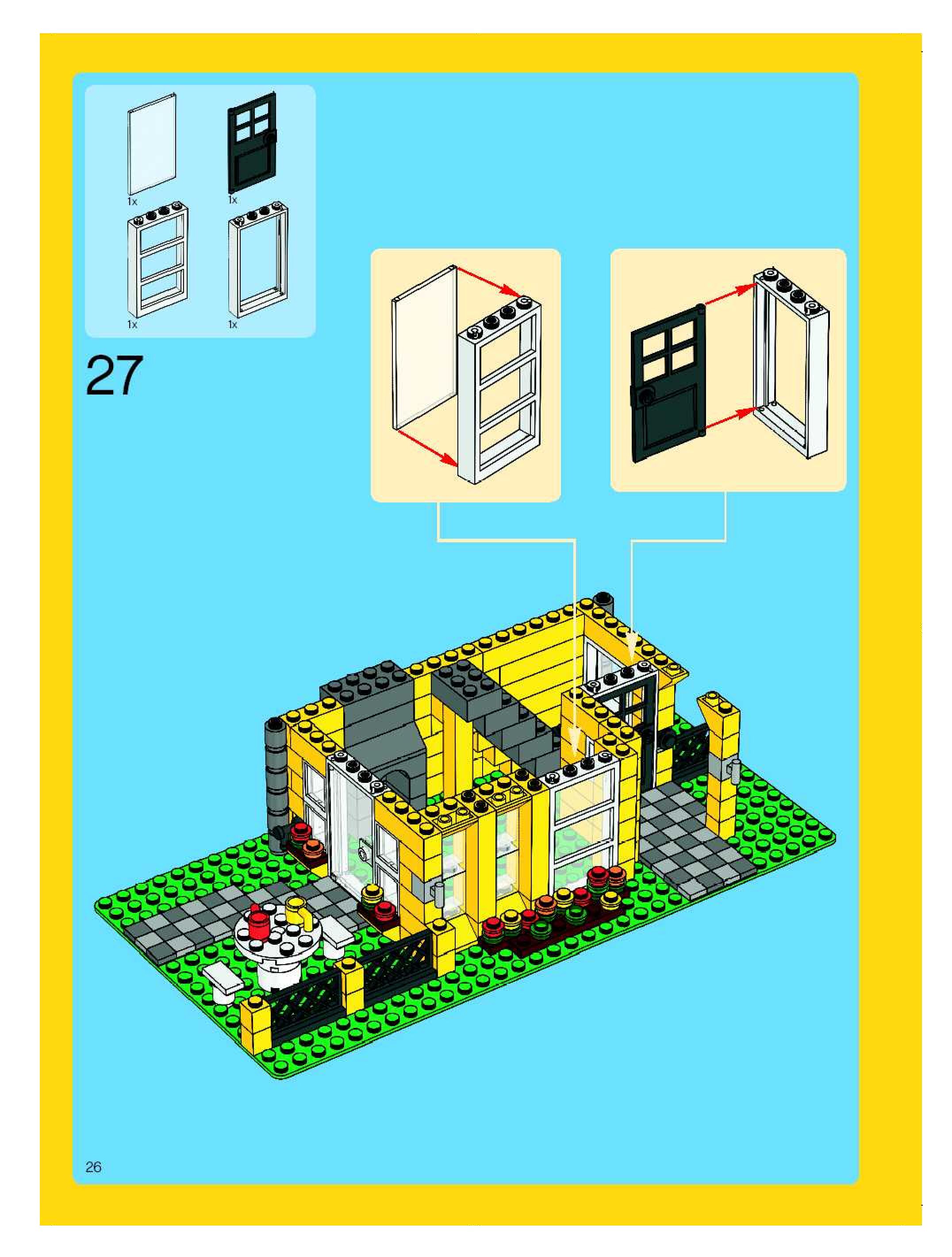 1x
1x
1x
1x

27

26