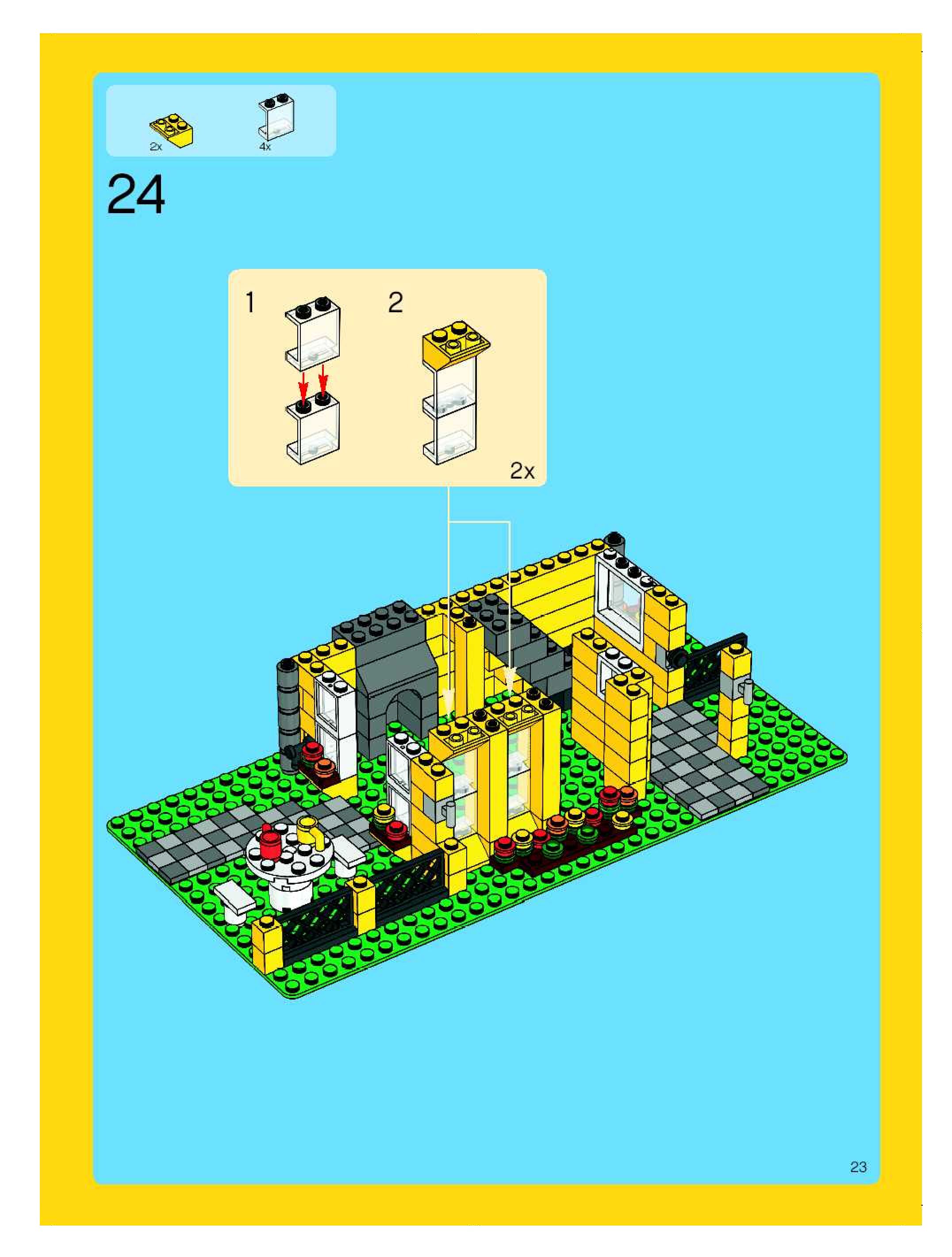 2x

4x

24

1

2

2x

23