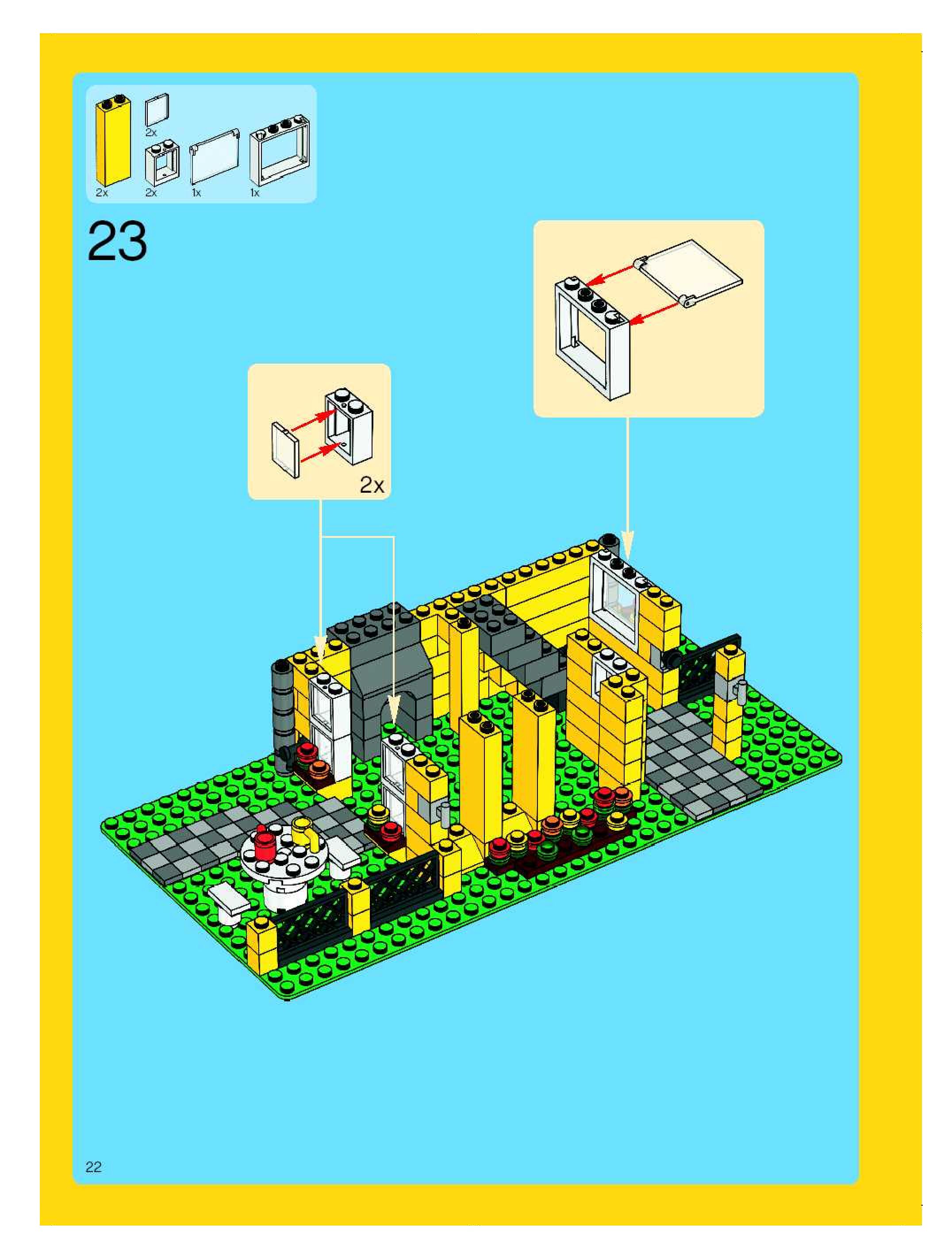 2x
2x
2x
1x
1x

23

2x

22