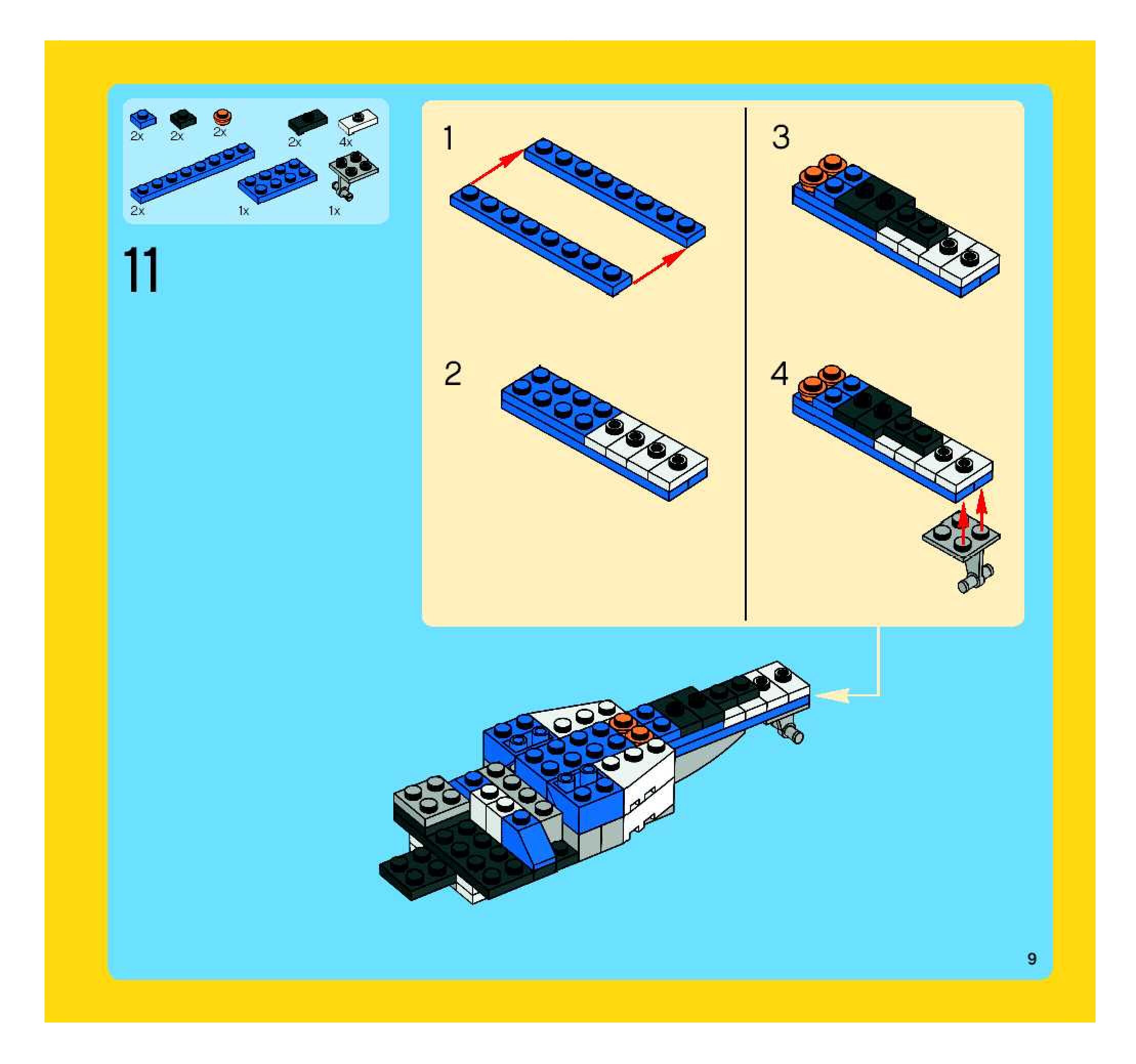 2x 2x 2x 2x 4x

2x 1x 1x

11

1

2

3

4

9