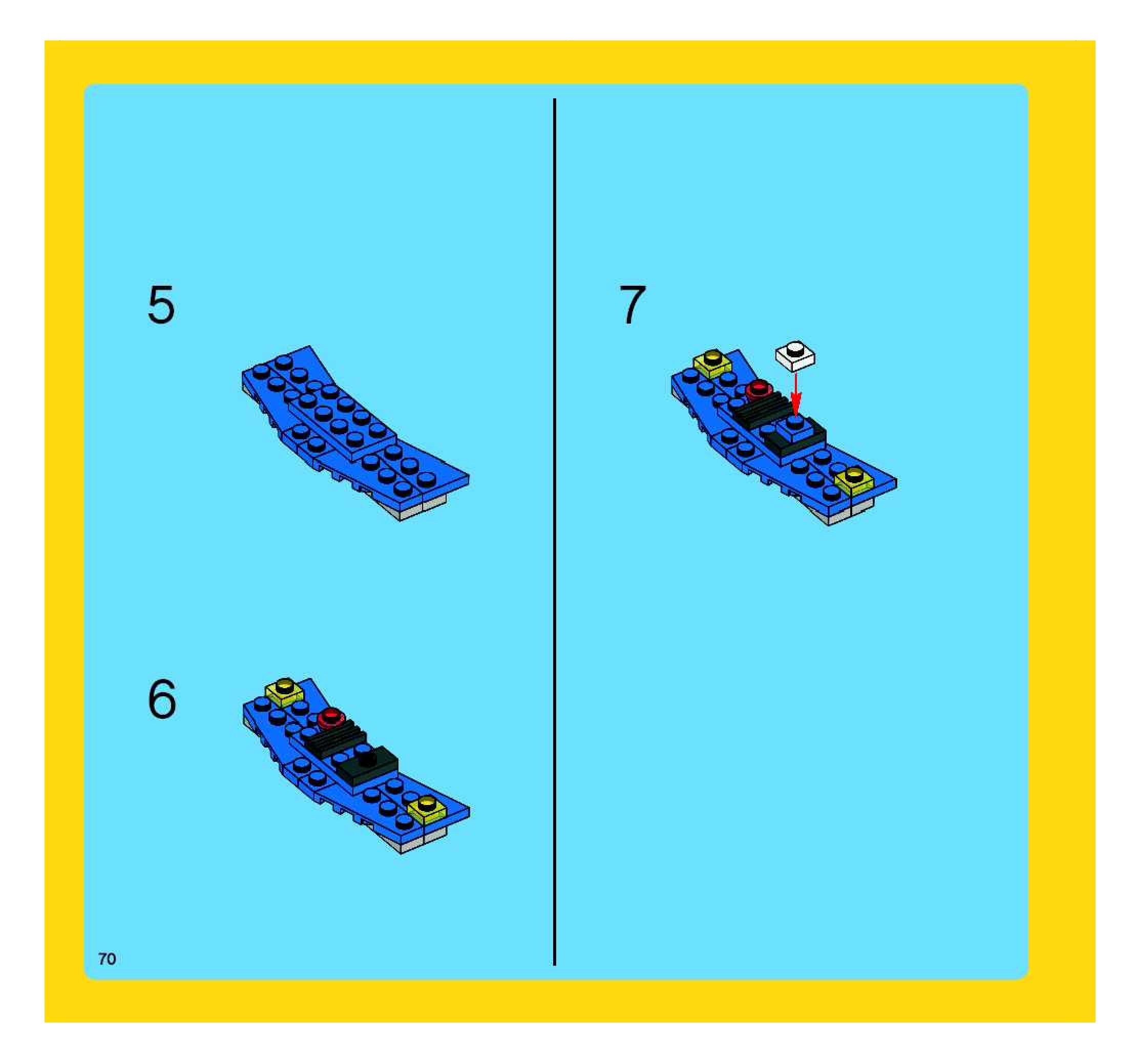 5

6

7

70