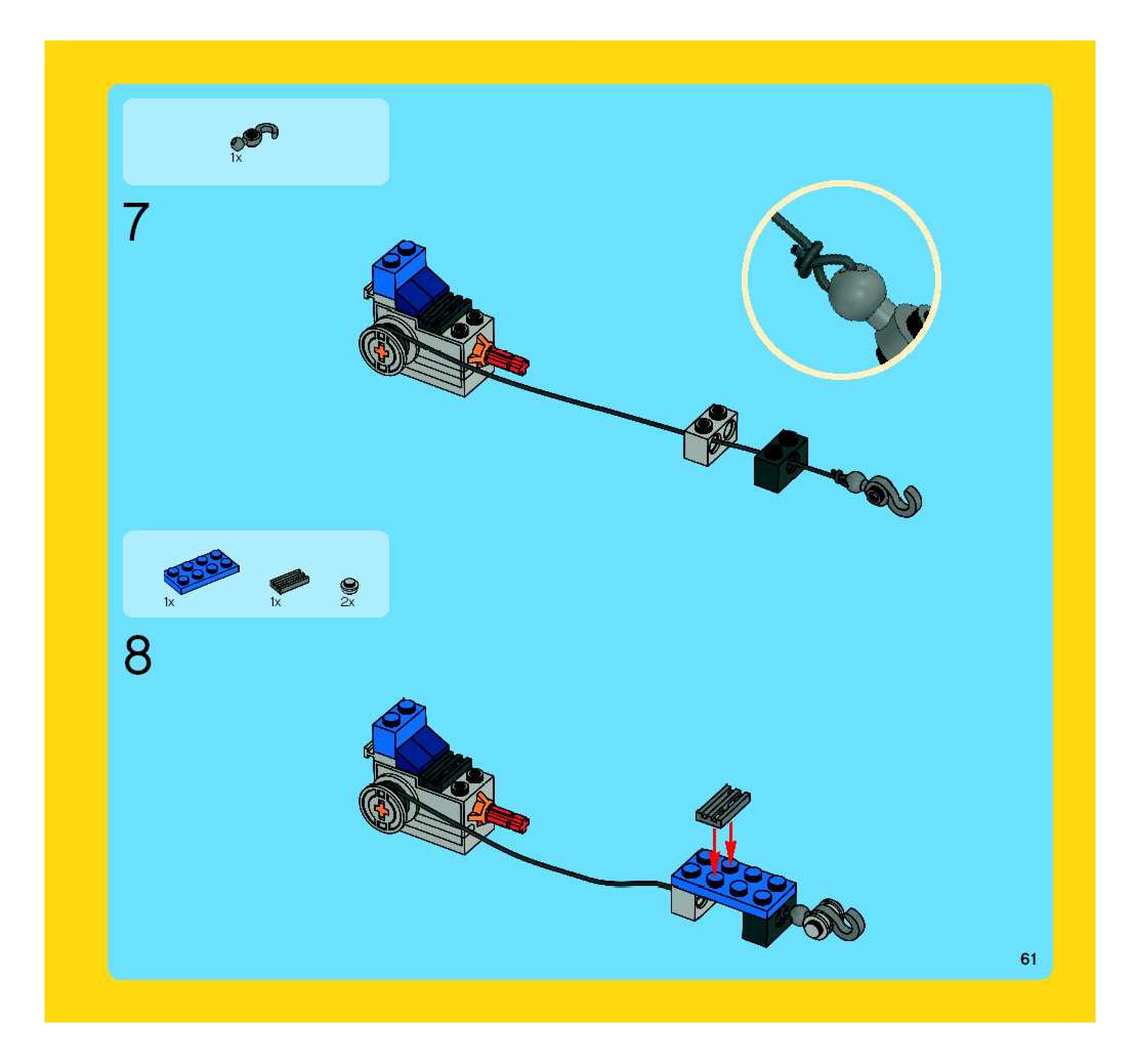 1x

7

1x

1x

2x

8

61