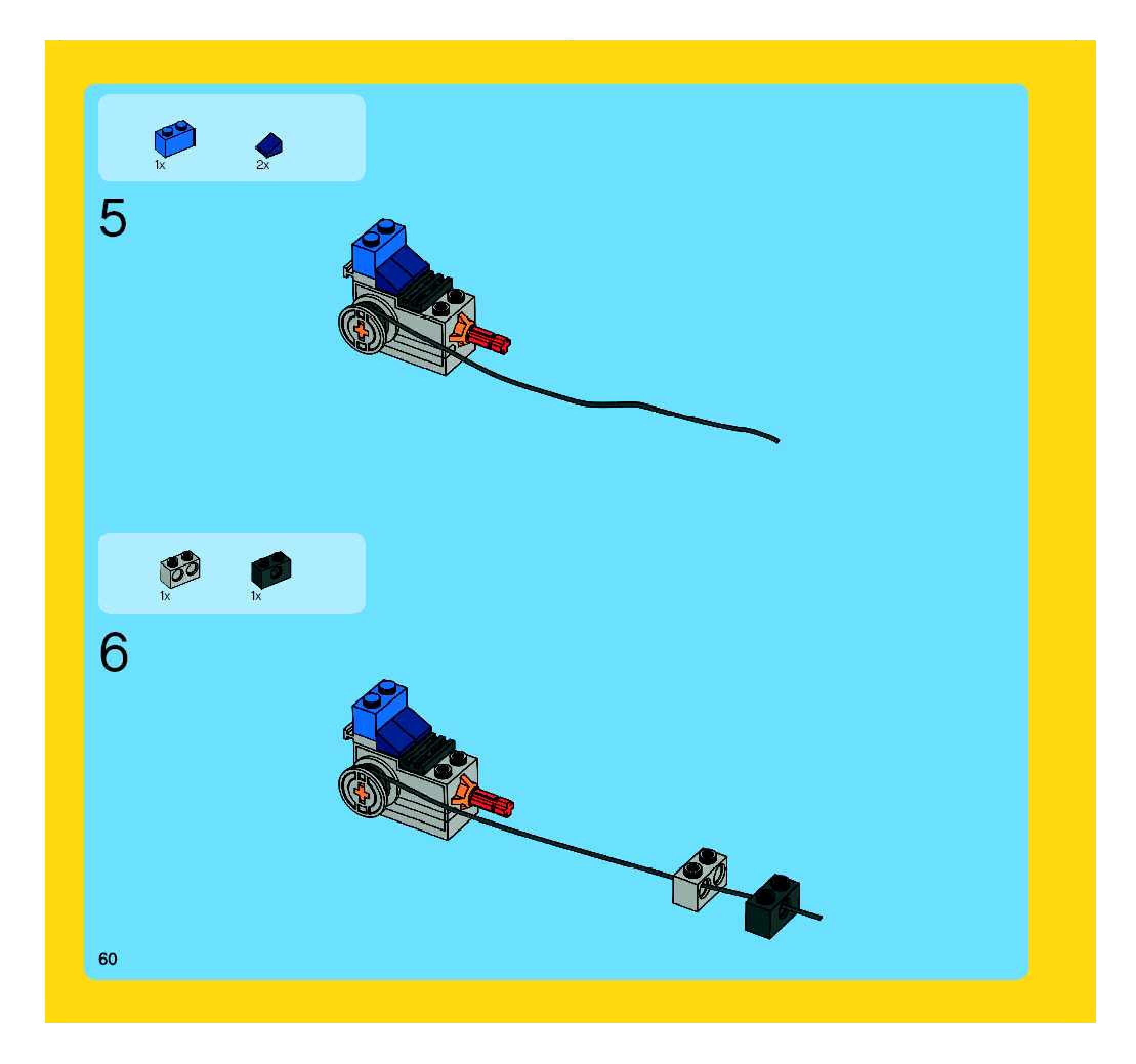 1x
2x

5

1x
1x

6

60