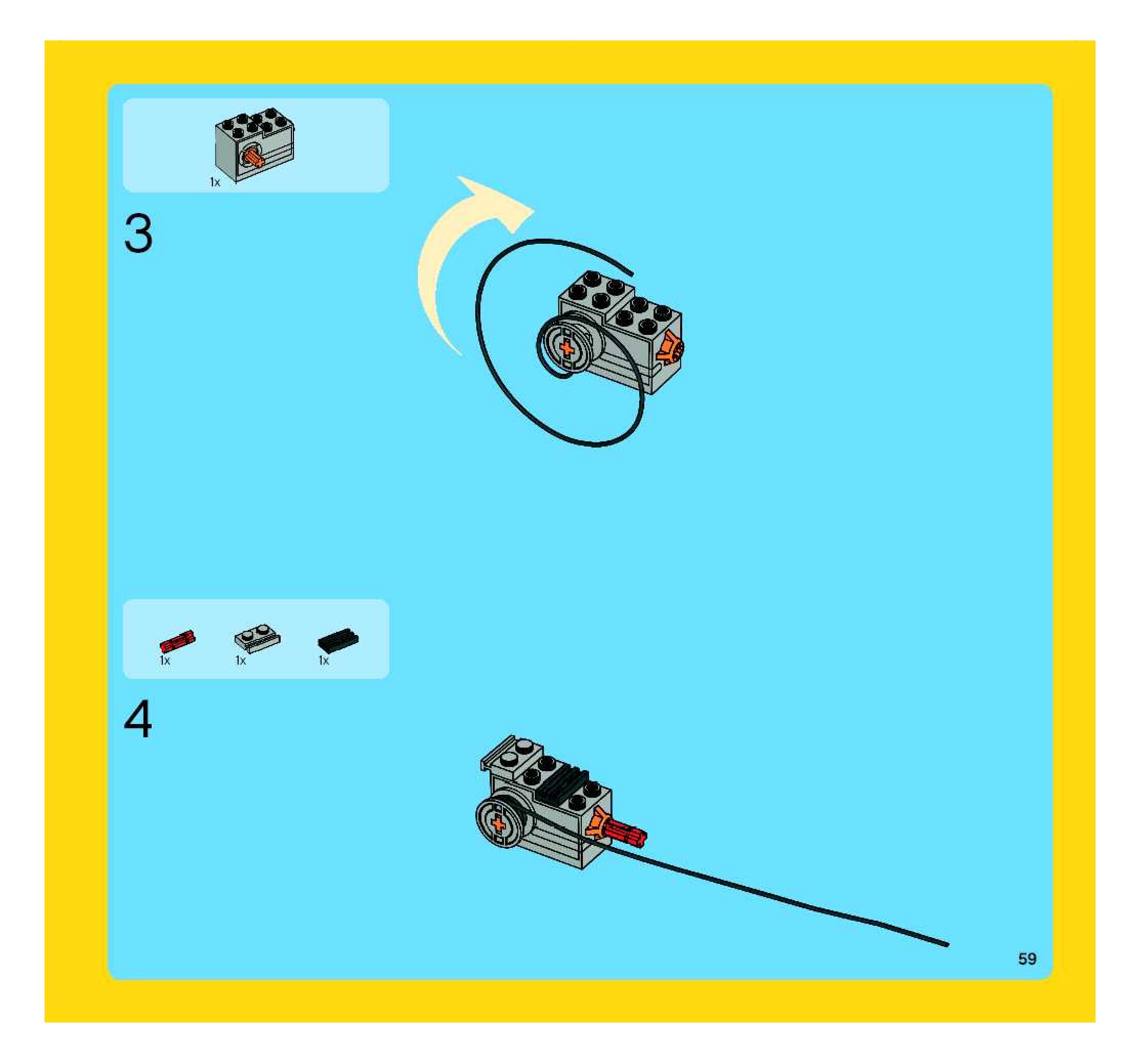 1x

3

1x 1x 1x

4

59