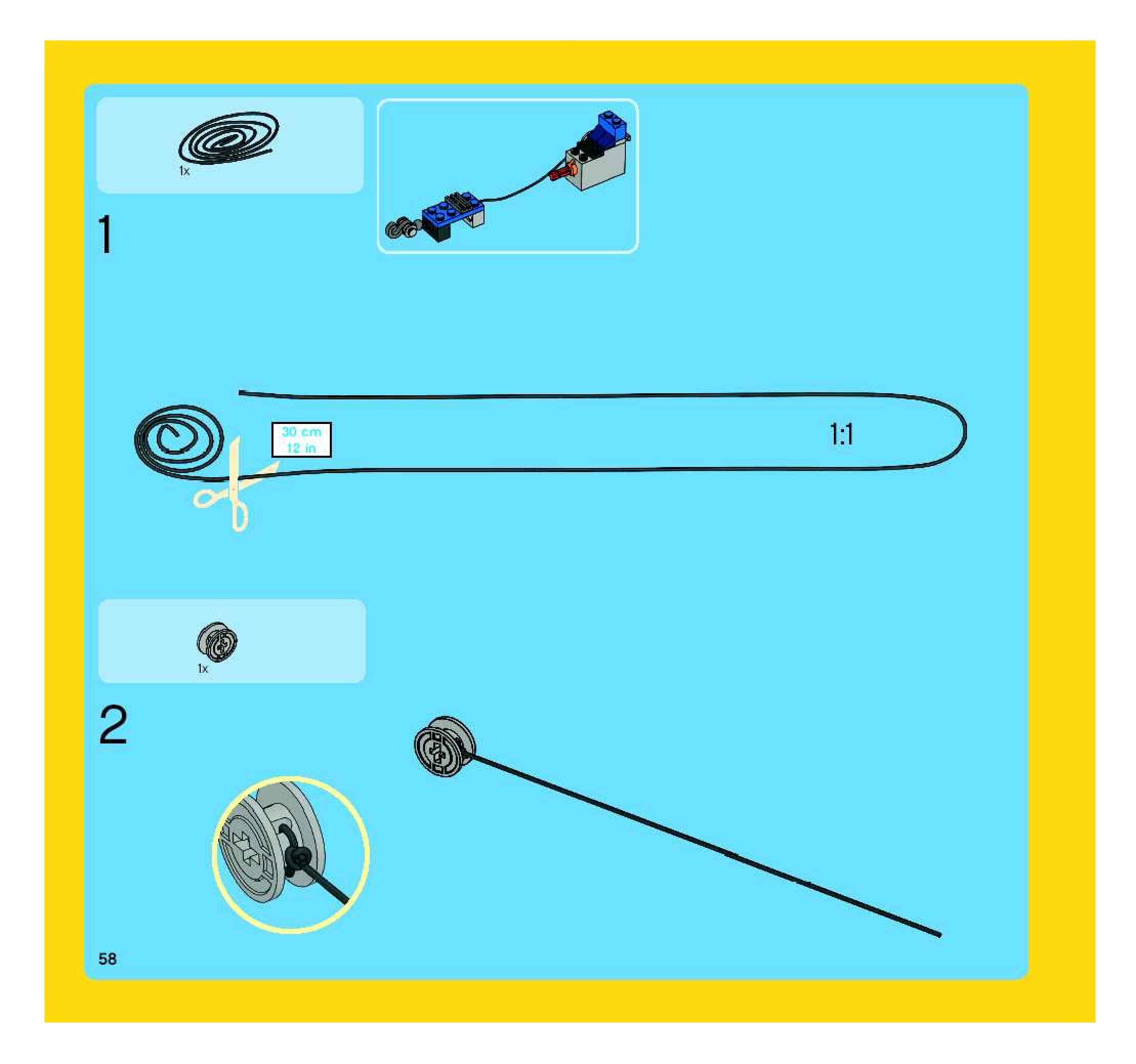 1x

1

30 cm
12 in

1:1

1x

2

58