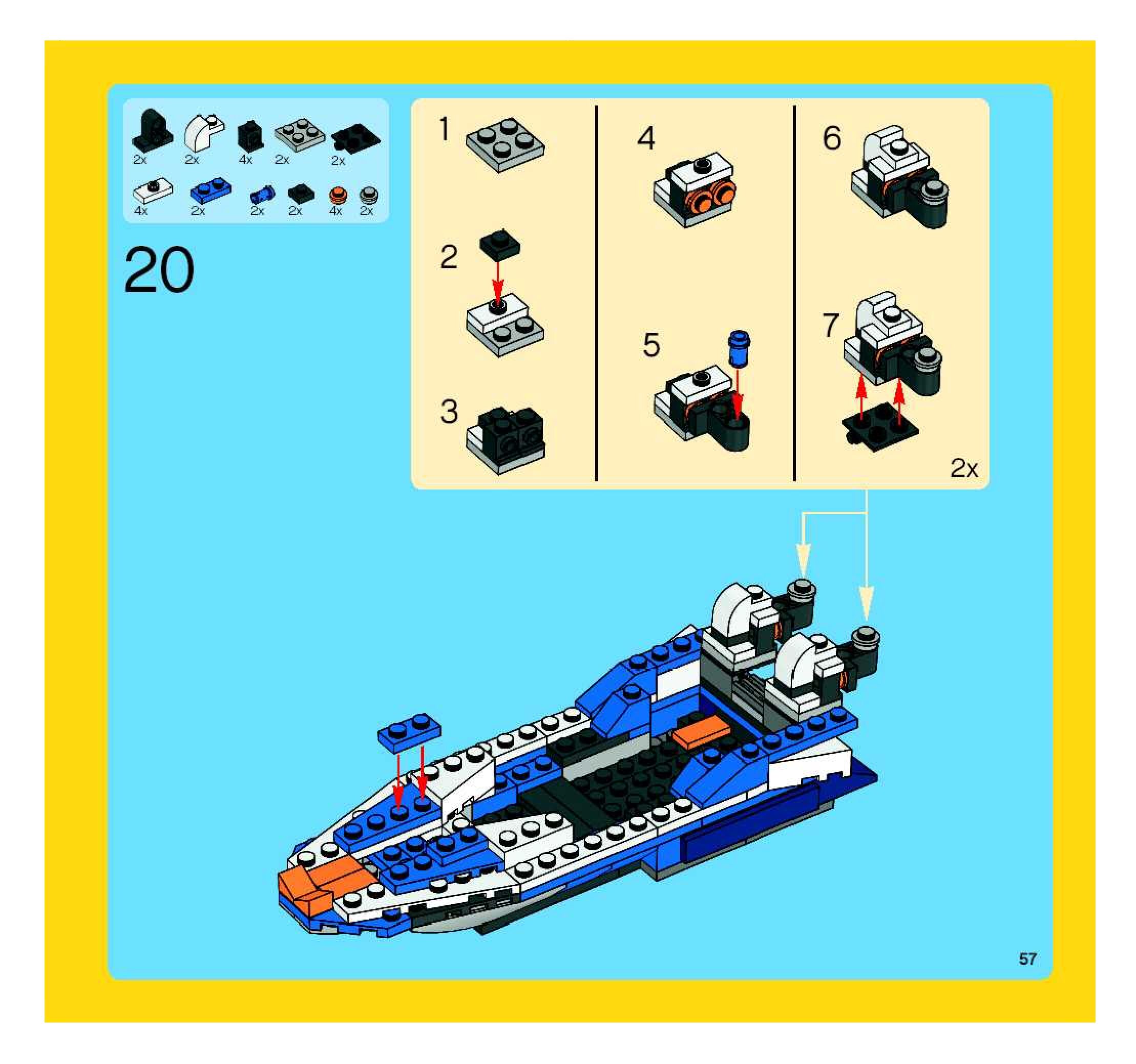 2x 2x 4x 2x 2x

4x 2x 2x 2x 4x 2x

20

1

2

3

4

5

6

7

2x

57