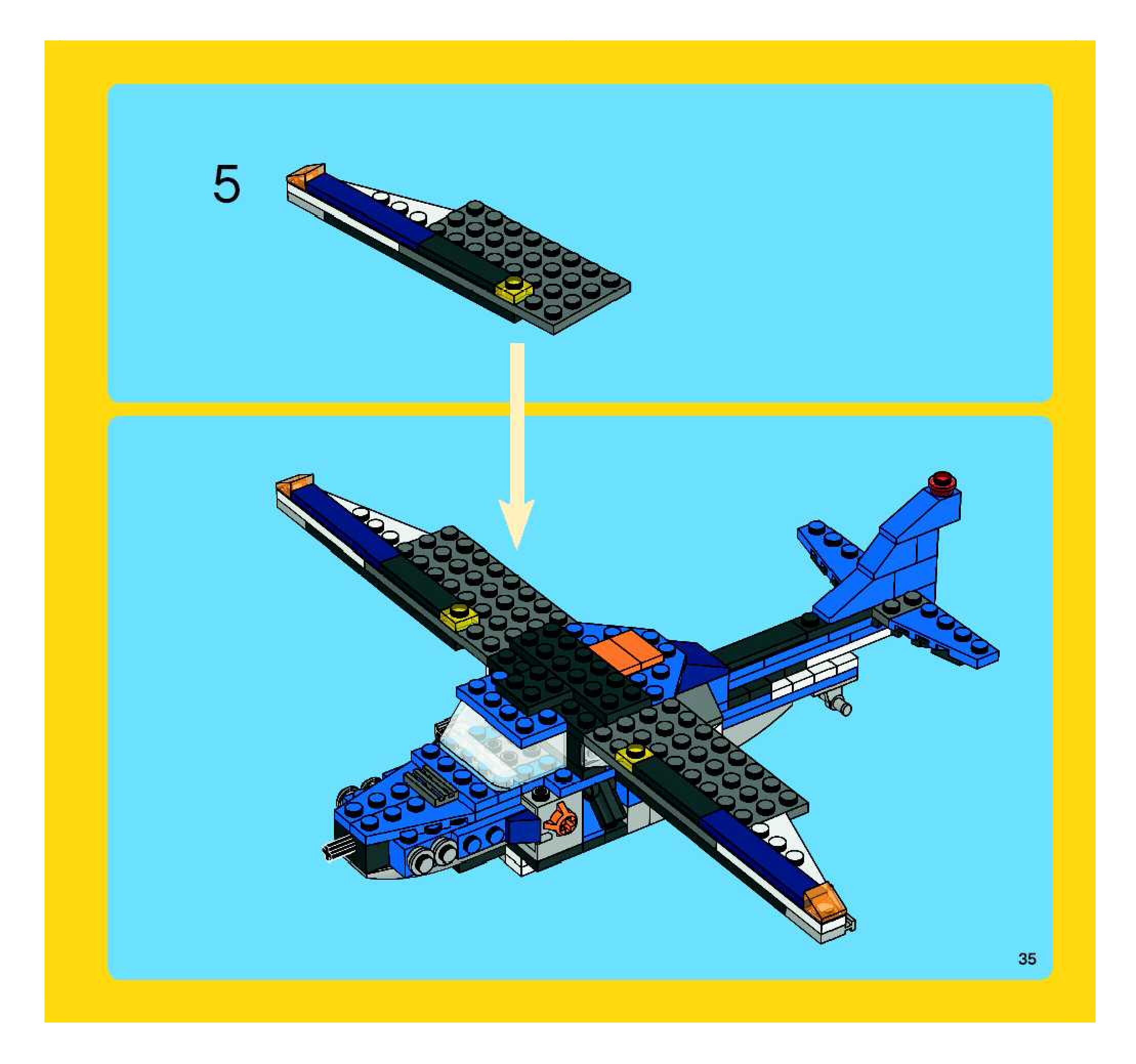 5

35