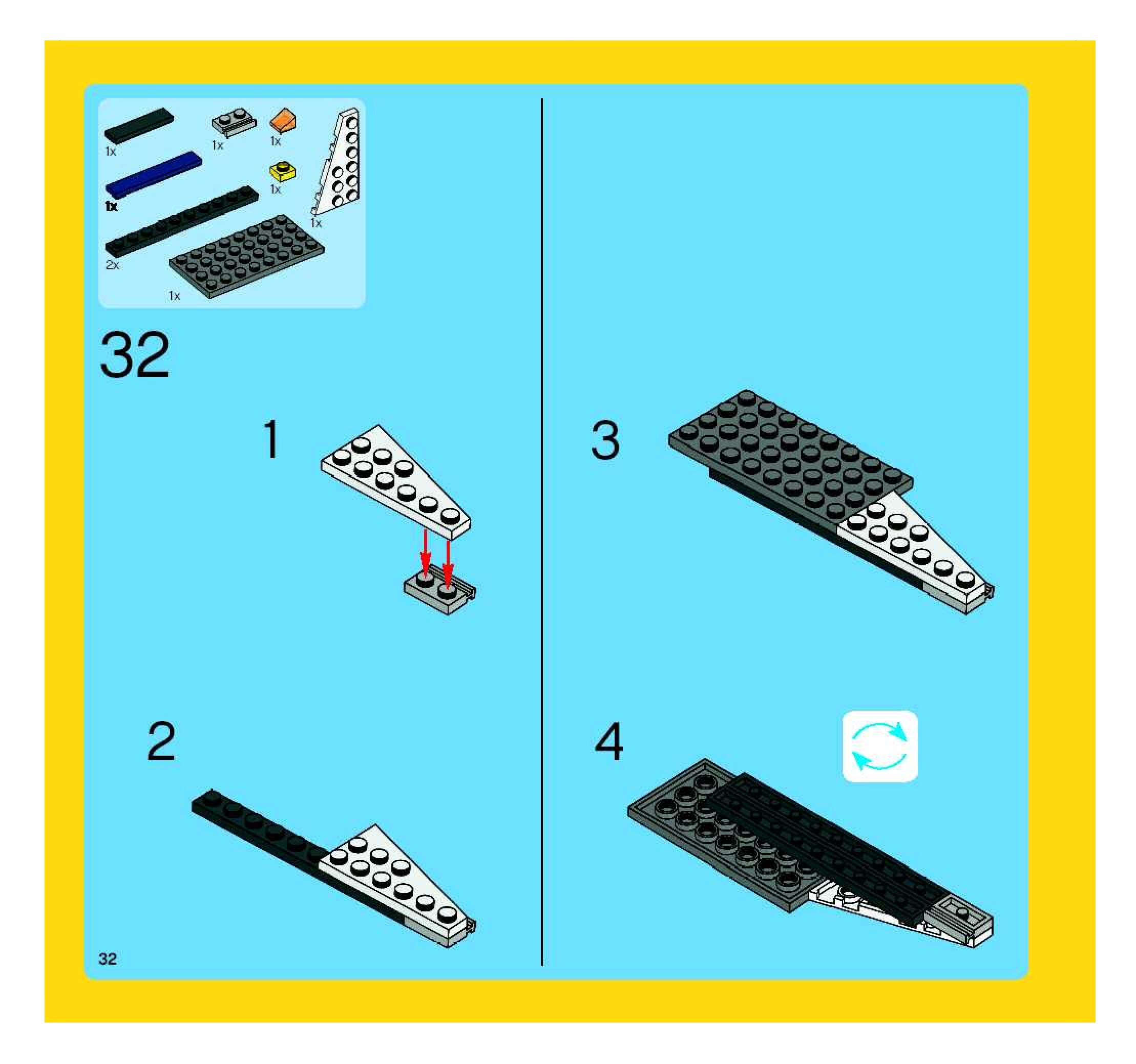 1x

1x

1x

1x

1x

1x

2x

1x

32

1

2

3

4

32