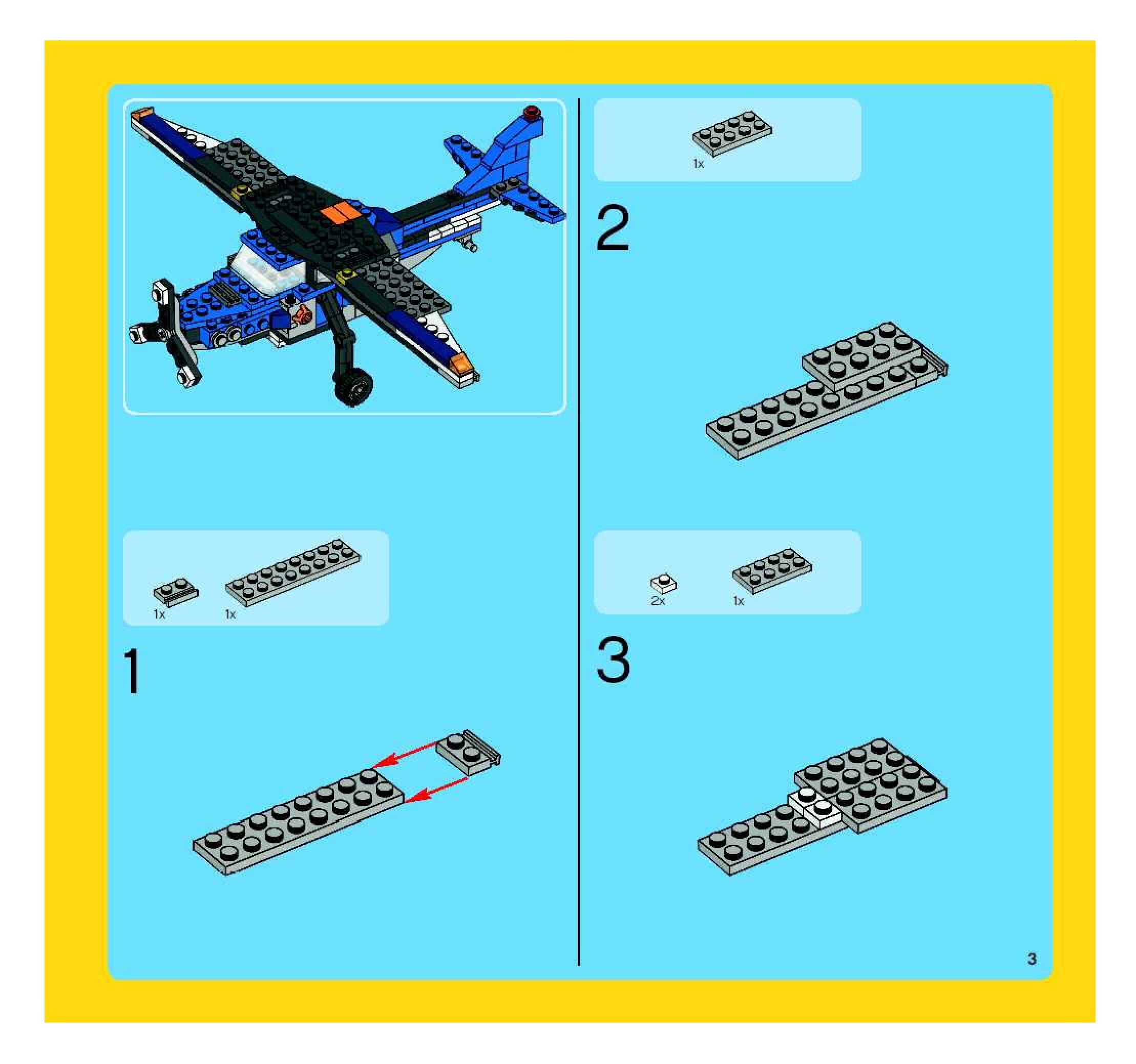 1x 1x

1

1x

2

2x 1x

3

3