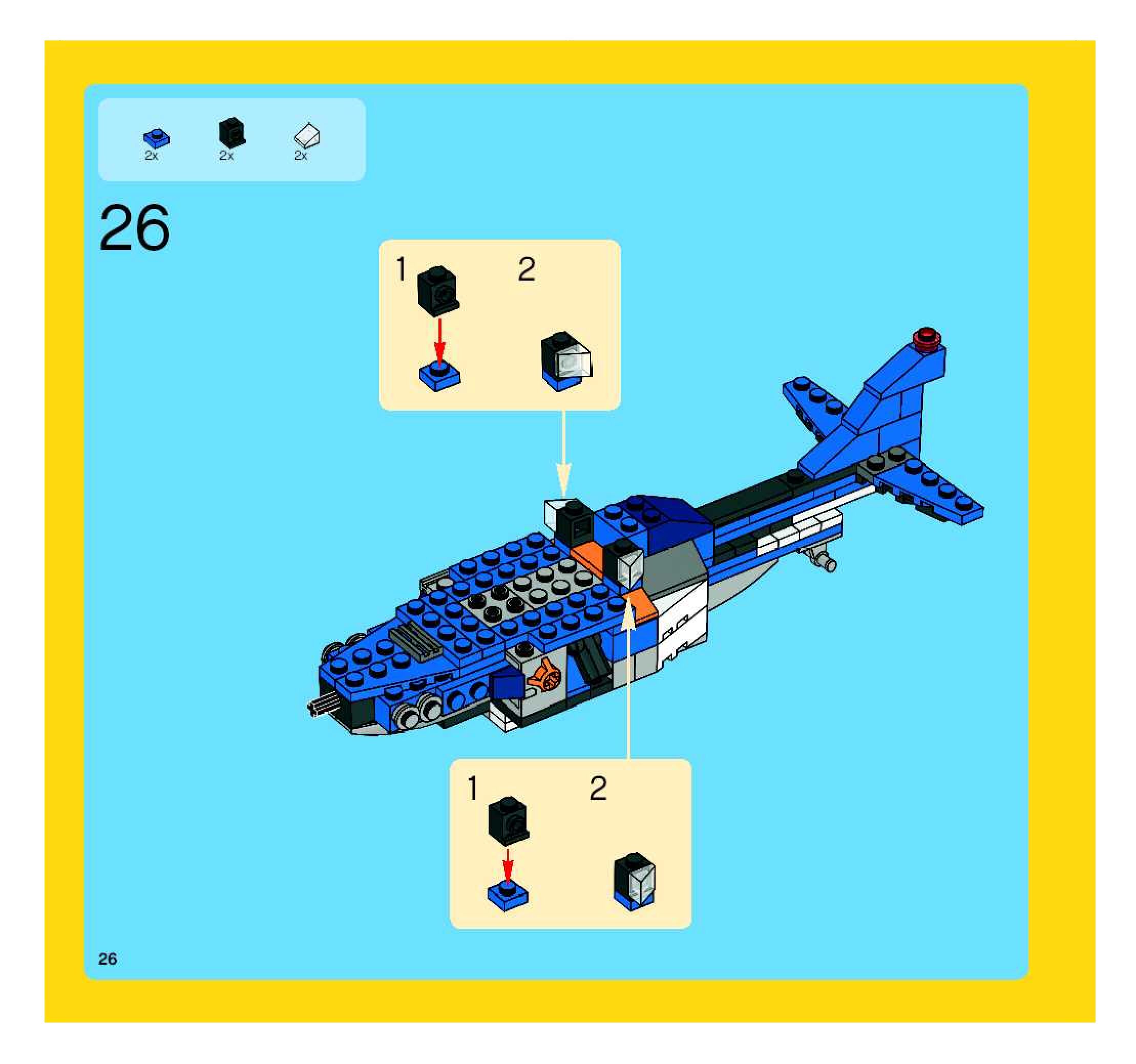 2x 2x 2x

26

1 2

1 2

26