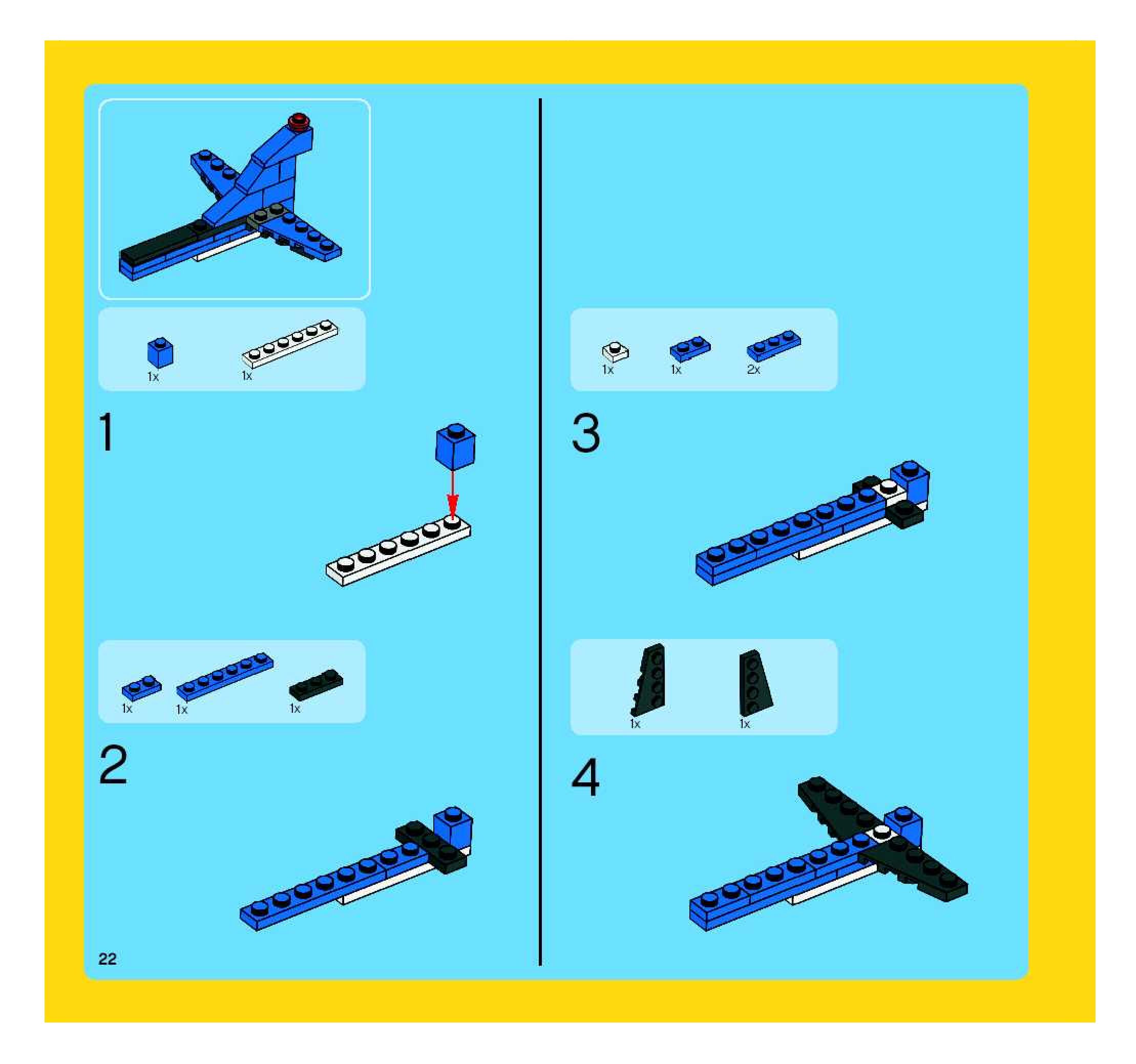 1x 1x

1

1x 1x 1x

2

22

1x 1x 2x

3

1x 1x

4