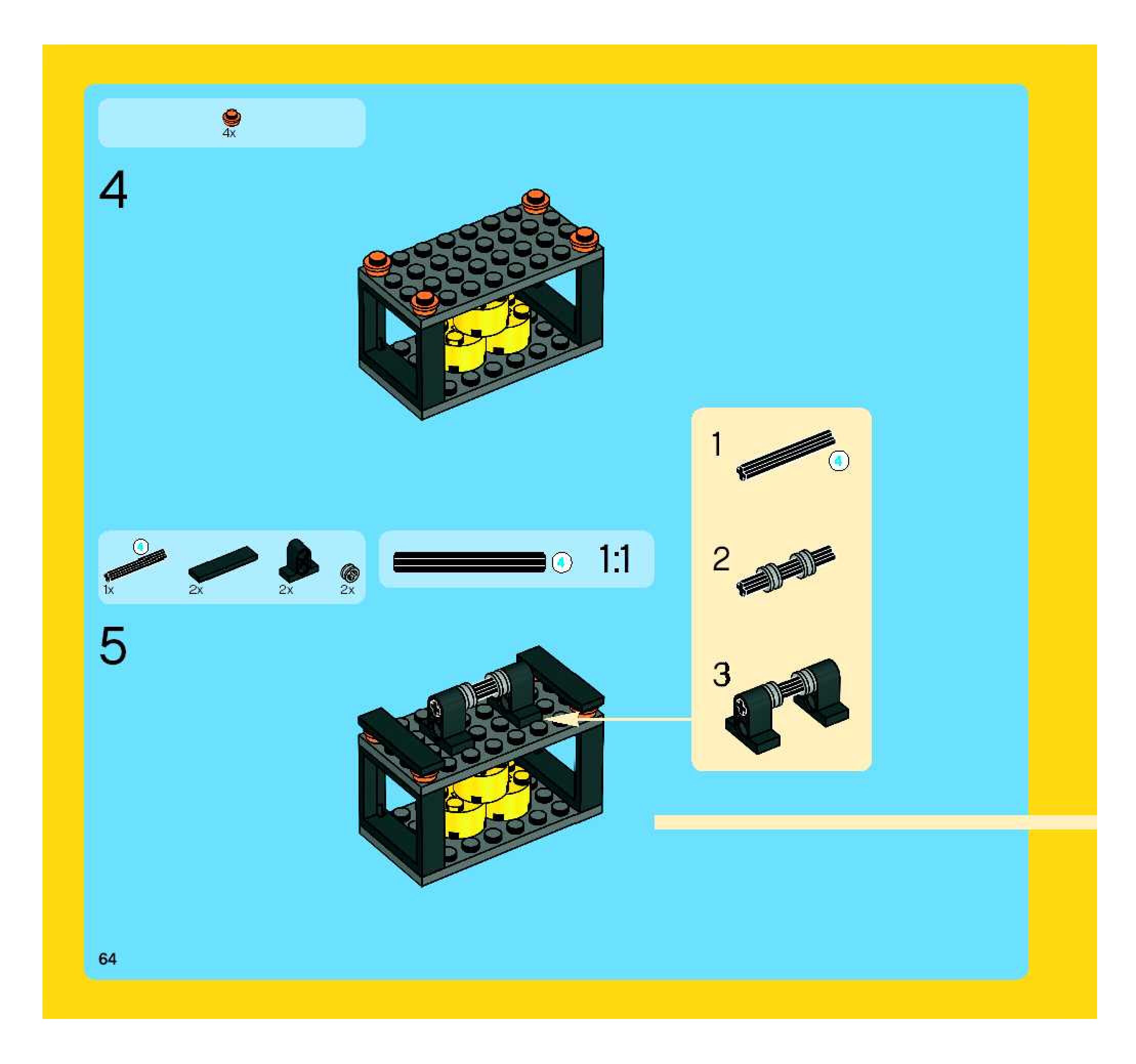 4x

4

4
1x
2x
2x
2x

4
1:1

5

1
4

2

3

64