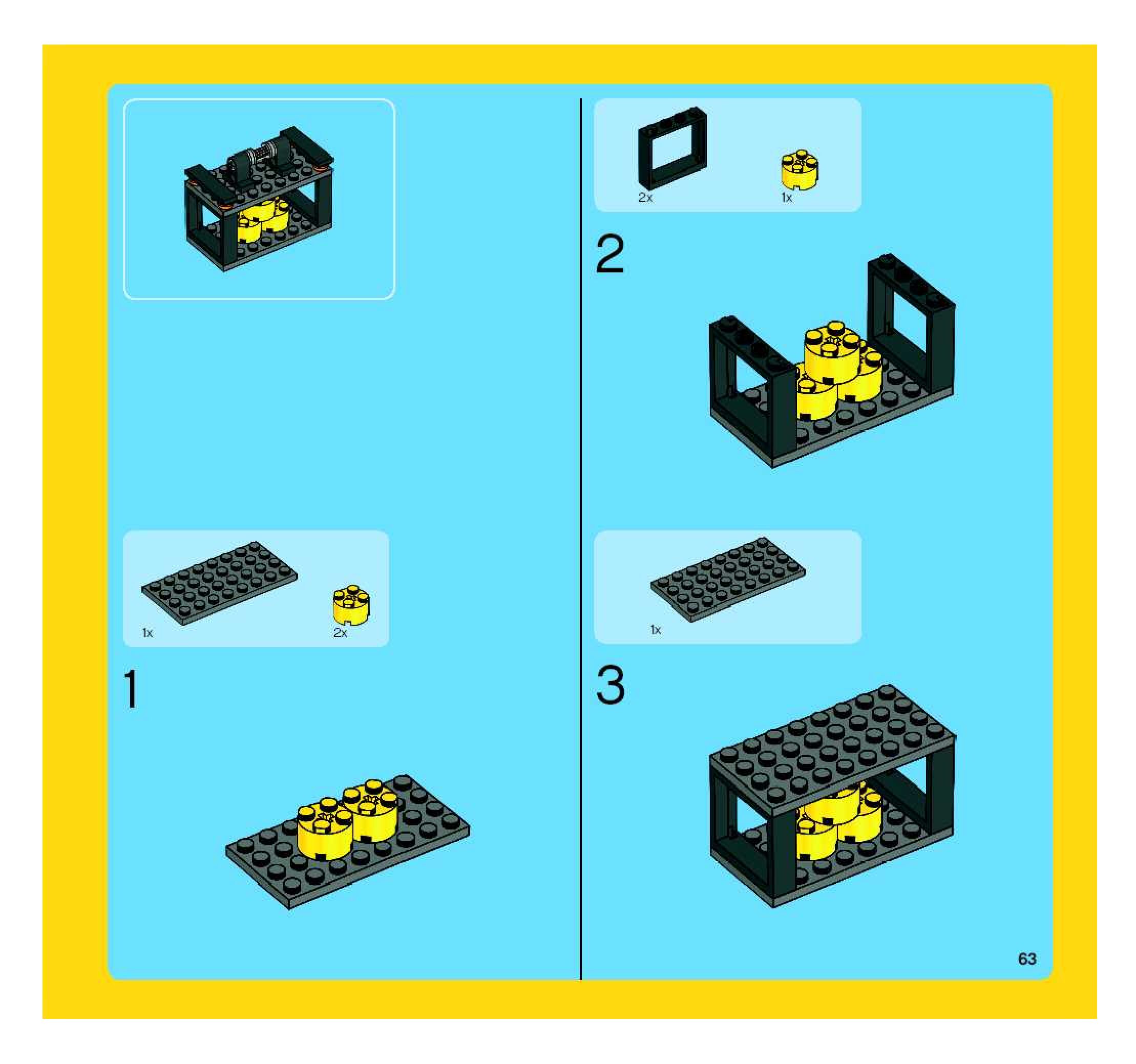 1x

2x

1

2x

1x

2

1x

3

63