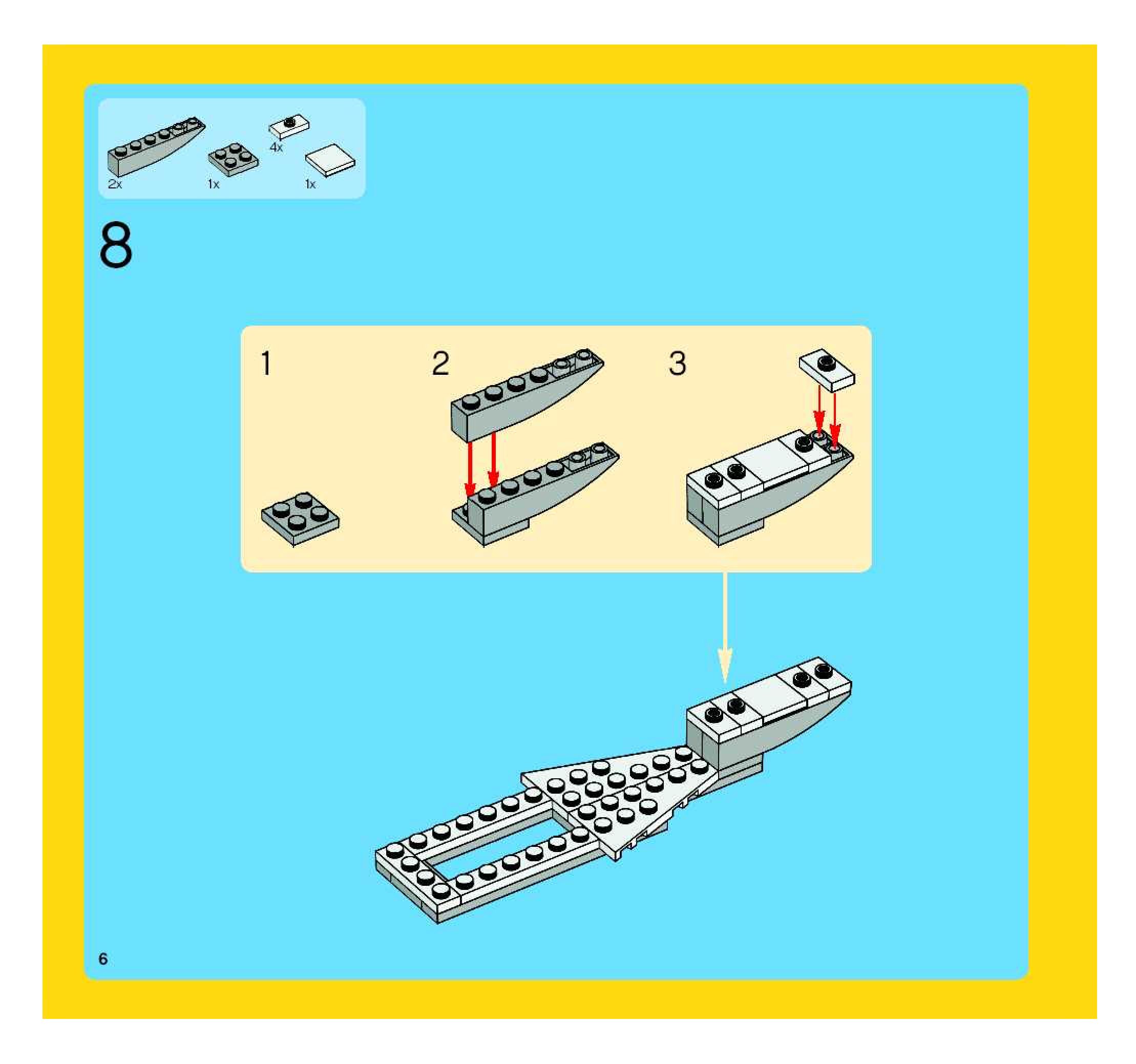 2x
1x
4x
1x

8

1
2
3

6