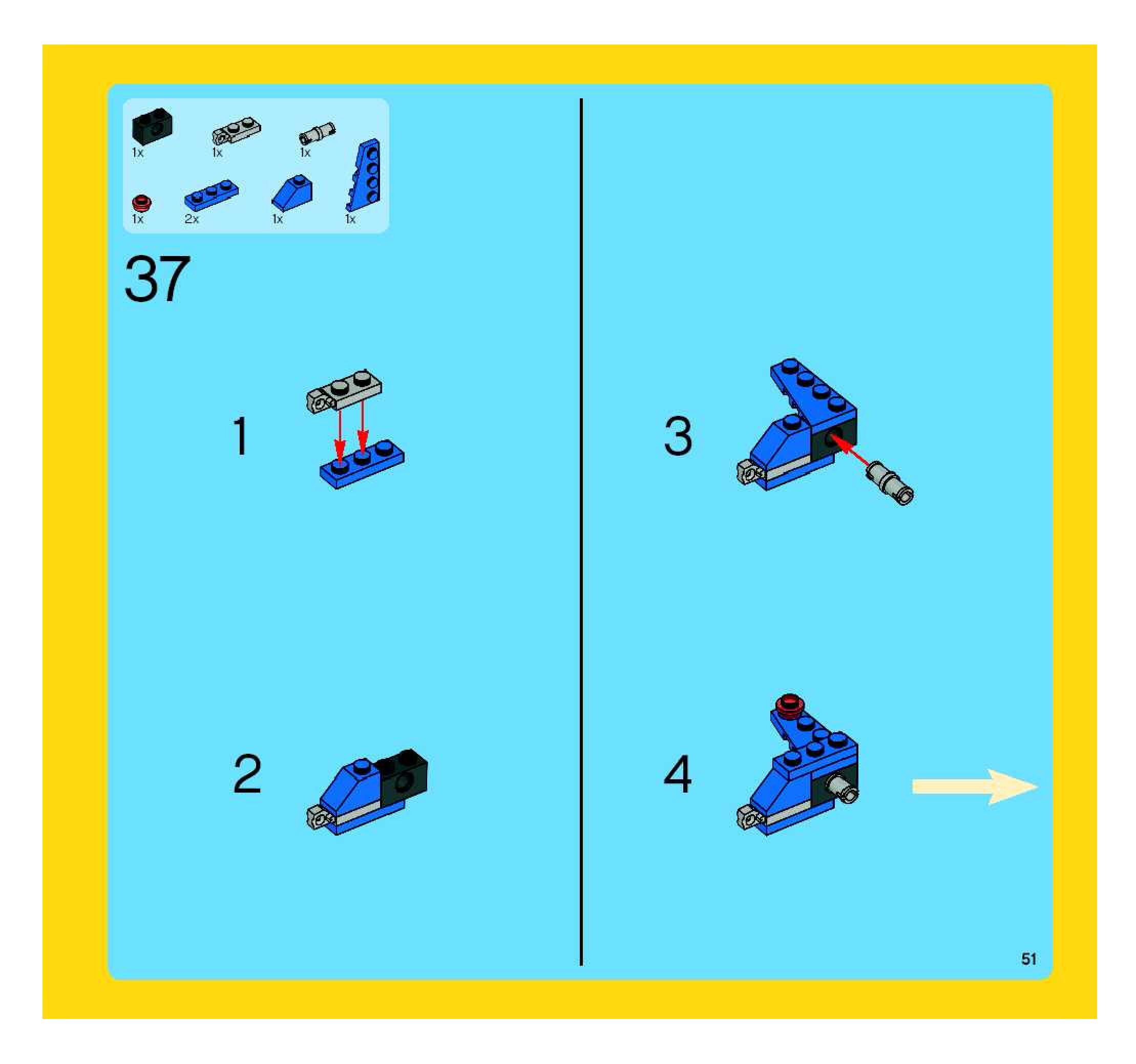 1x 1x 1x

1x 2x 1x 1x

37

1

2

3

4

51