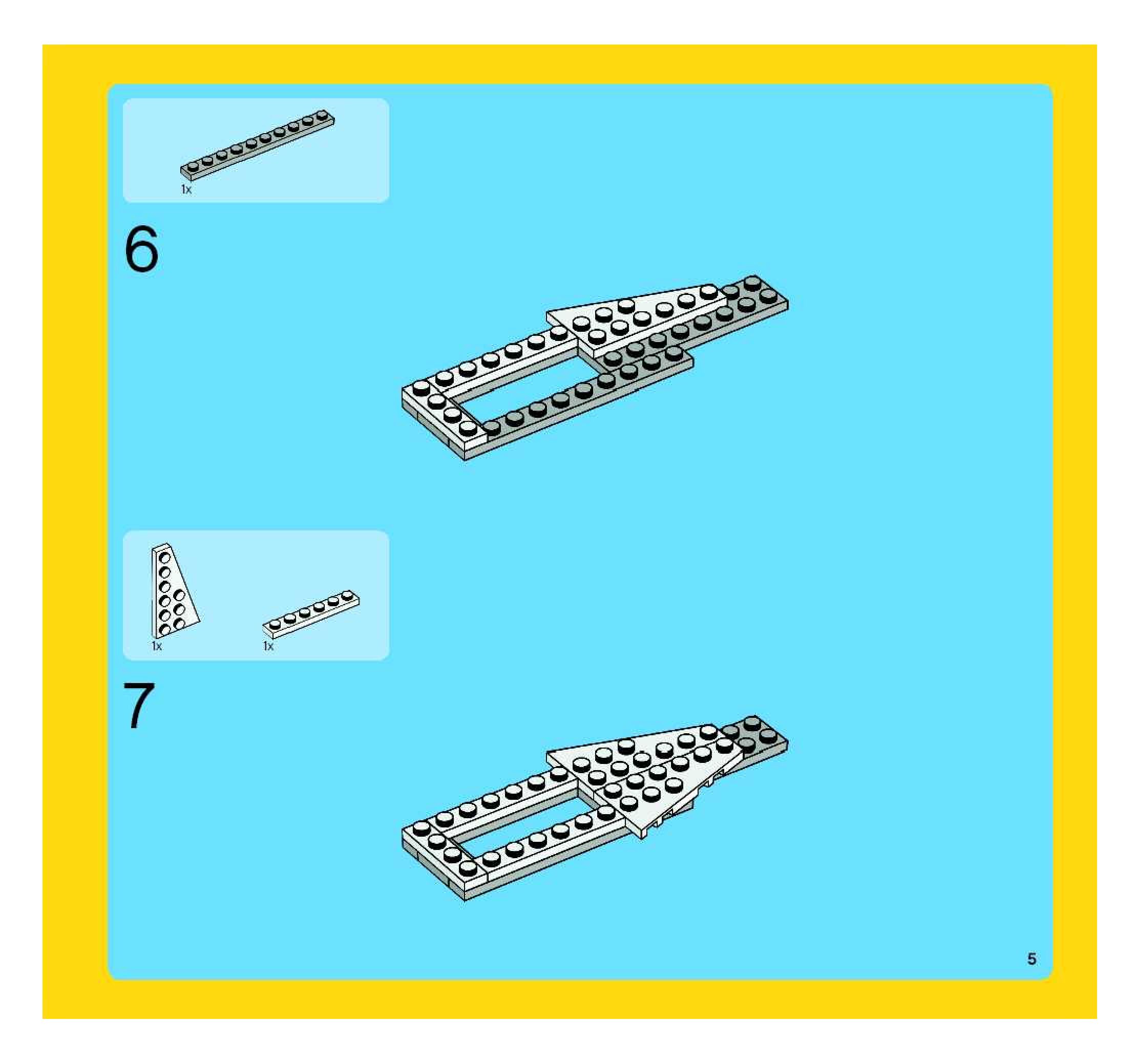 1x

6

1x

1x

7

5