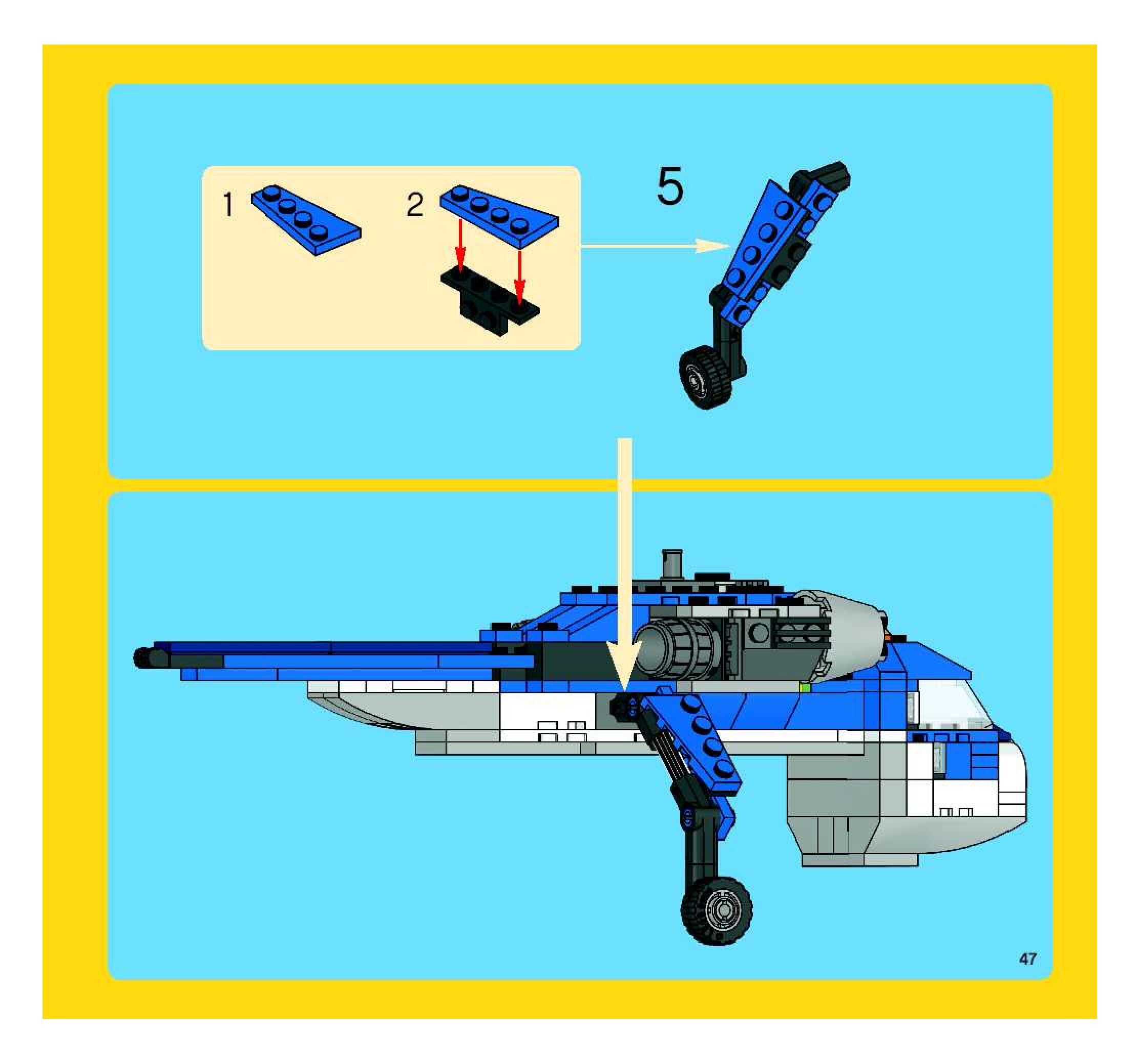 1

2

5

47