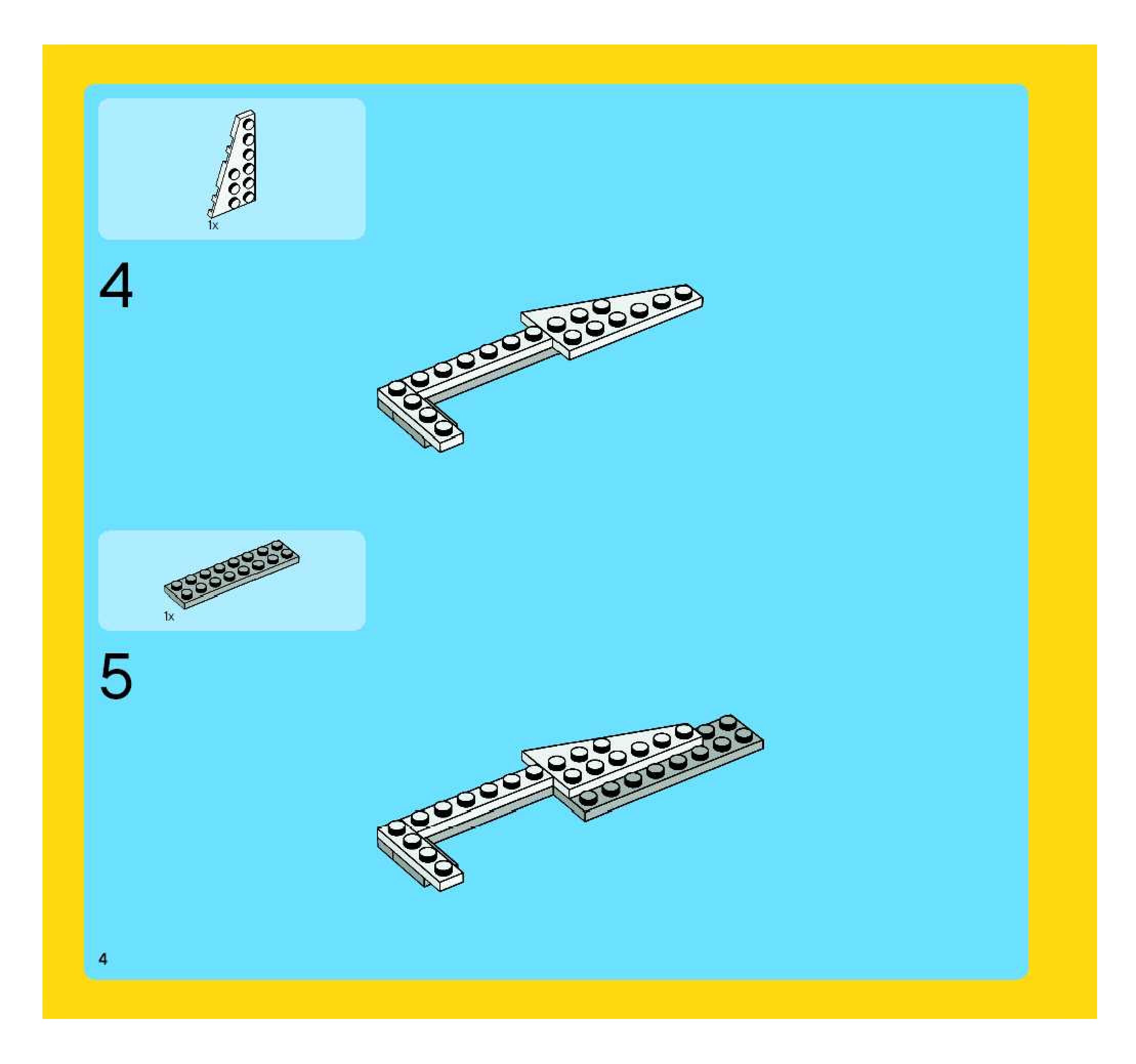 1x

4

1x

5

4