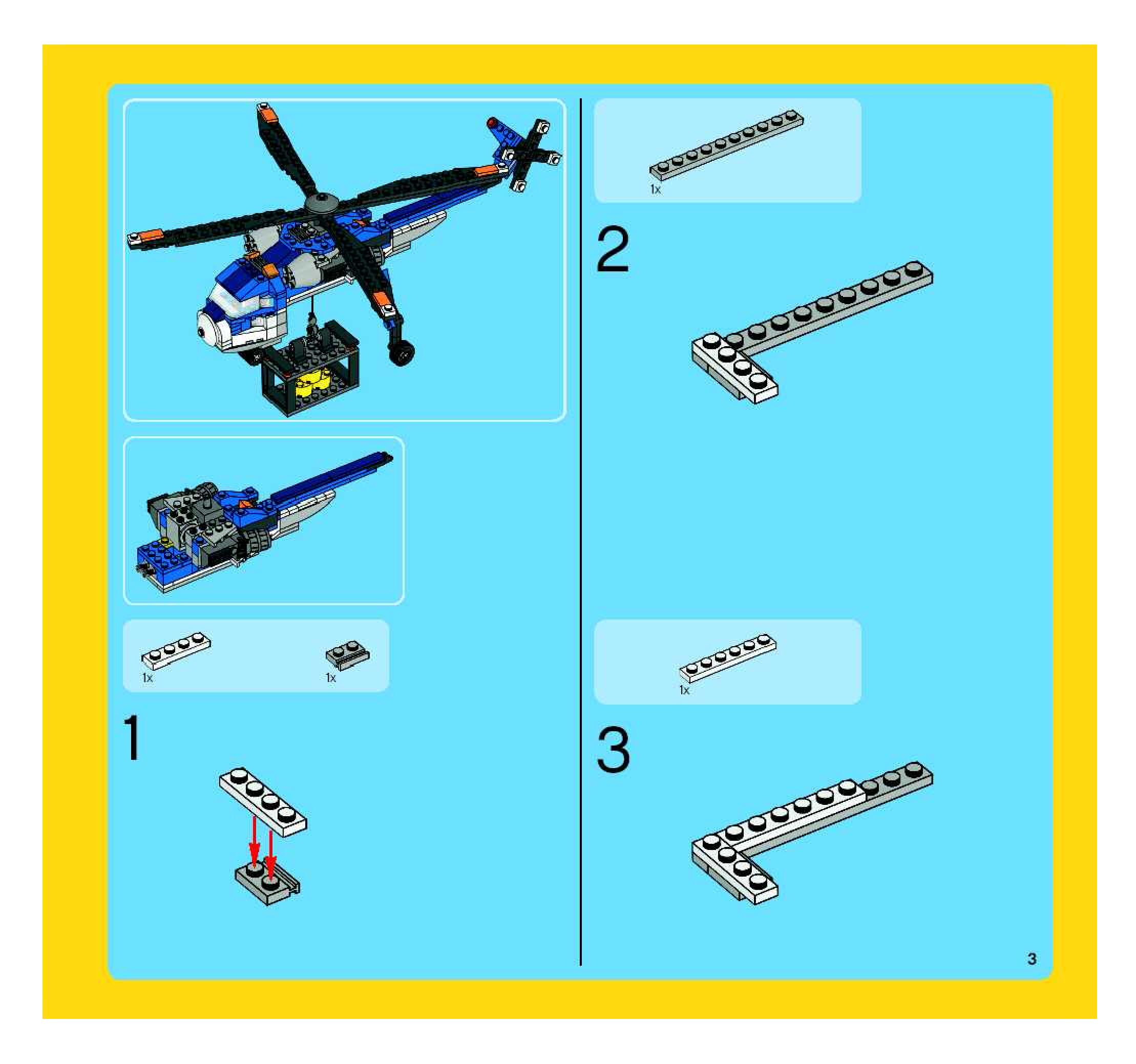 1x

1x

1

1x

2

1x

3

3