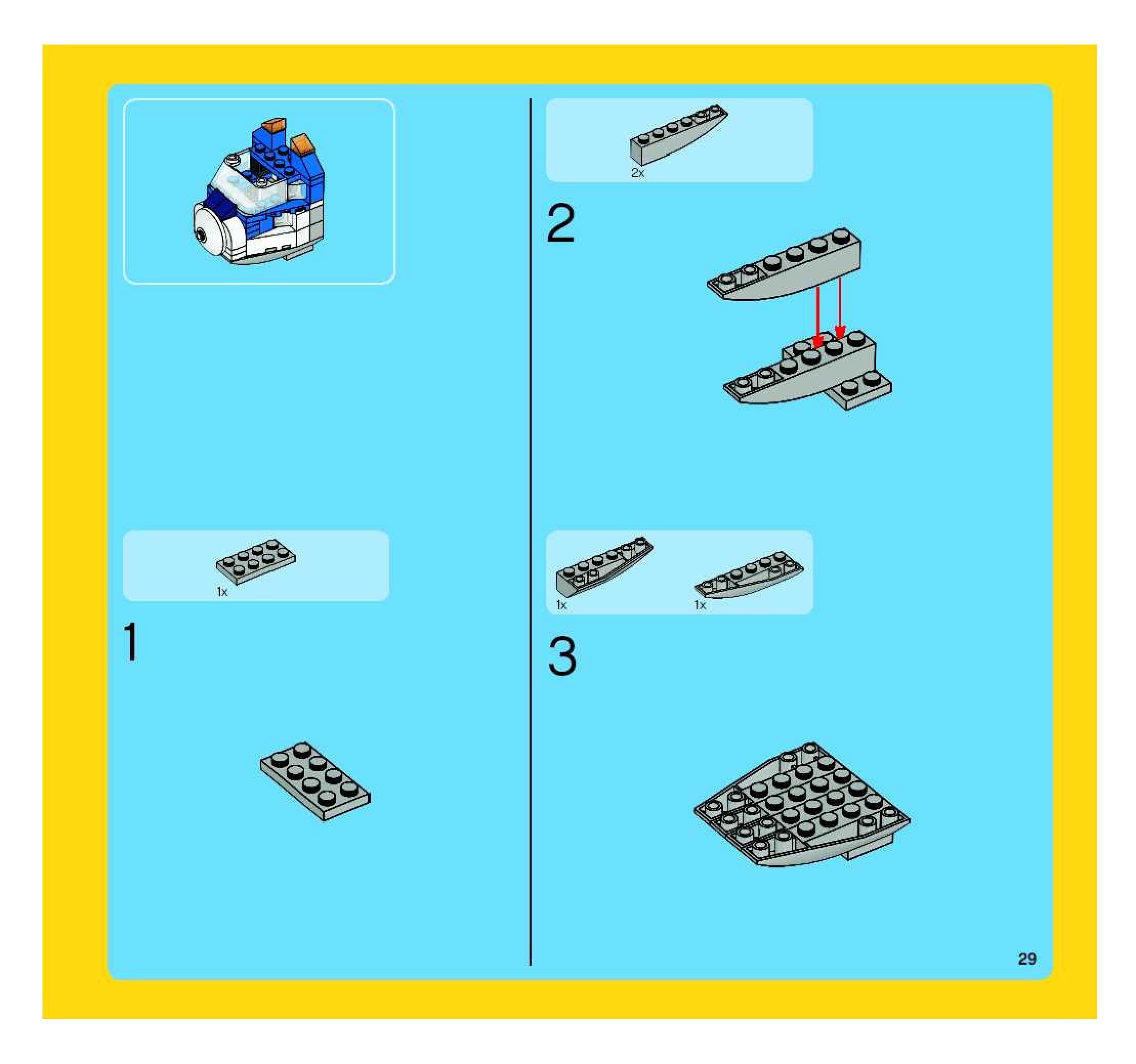 1x

1

2x

2

1x

1x

3

29